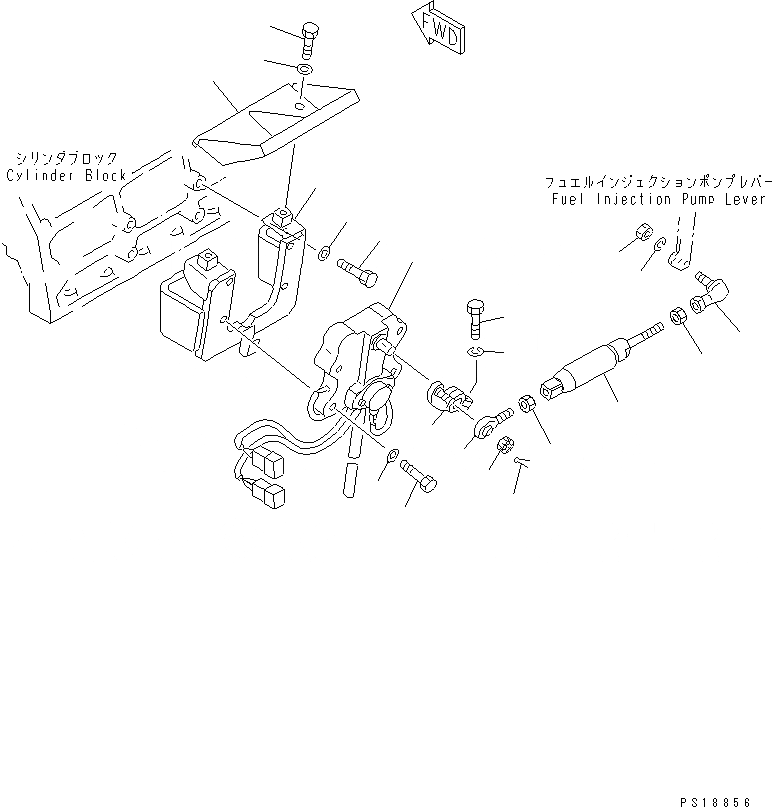 FWD

シリンダブロック
Cylinder Block

フュエルインジェクションポンプレバー
Fuel Injection Pump Lever

PS18856