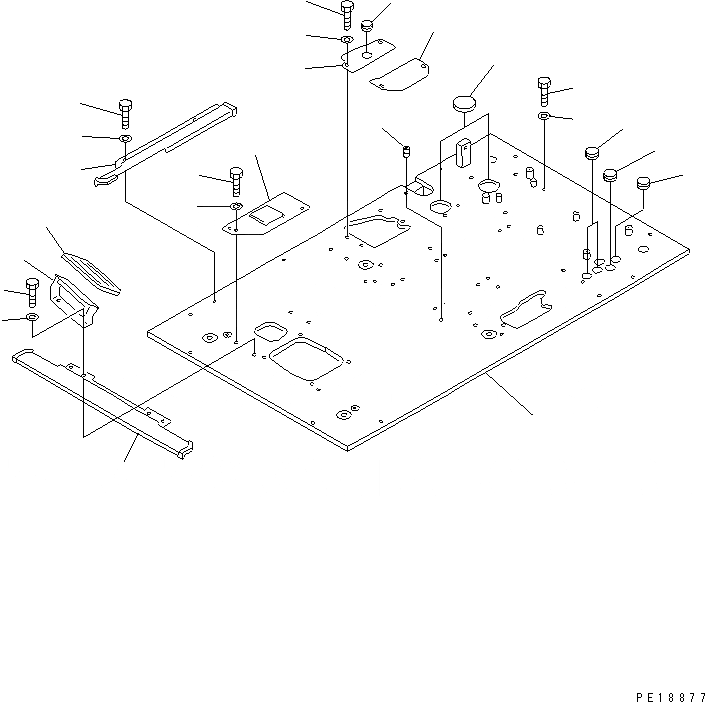 PE18877