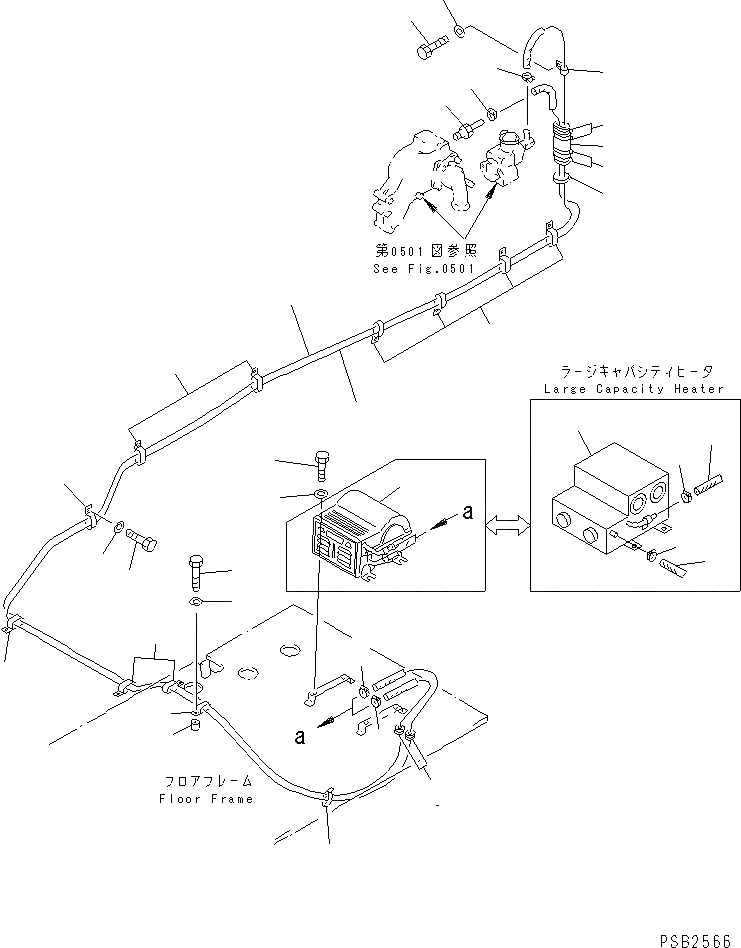 第0501図参照
See Fig.0501

ラージキャパシティヒータ
Large Capacity Heater

a

a

フロアフレーム
Floor Frame

PSB2566