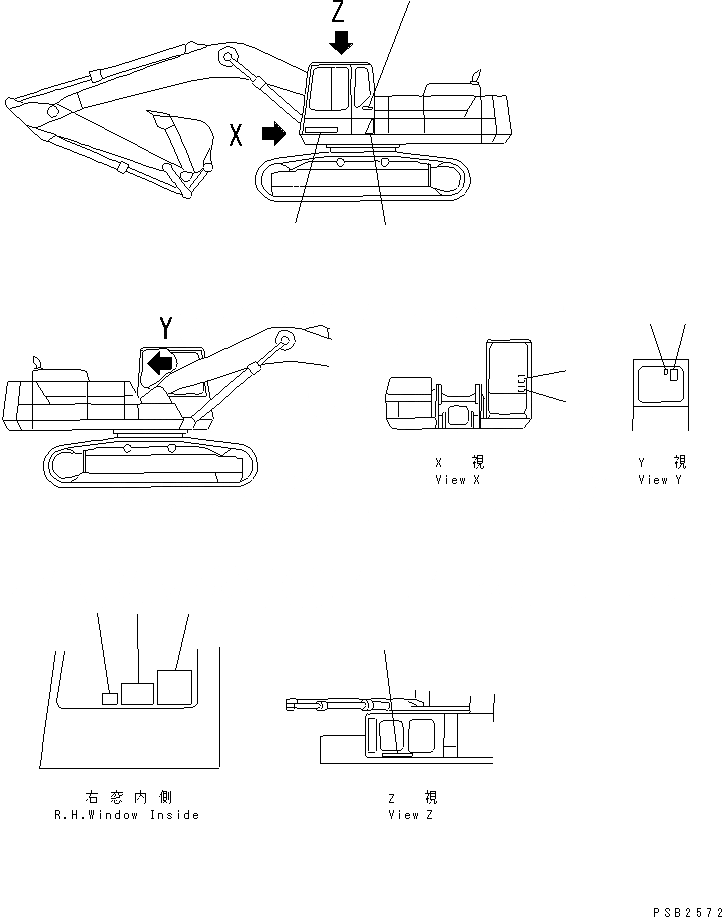 Z

X

Y

X 視
View X

Y 視
View Y

右窓内側
R.H.Window Inside

Z 視
View Z

PSB2572