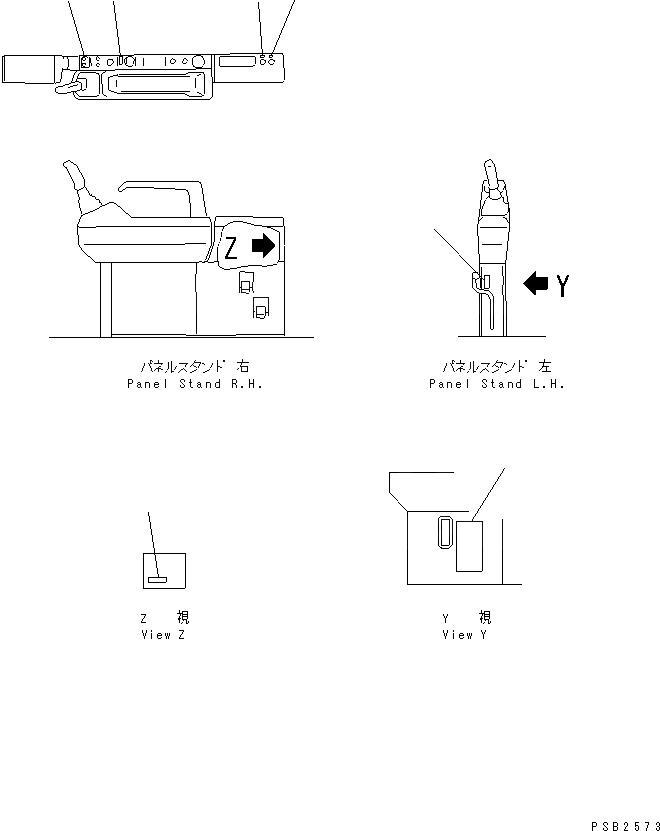 Z

Y

パネルスタンド 右
Panel Stand R.H.

パネルスタンド 左
Panel Stand L.H.

Z 視
View Z

Y 視
View Y

PSB2573