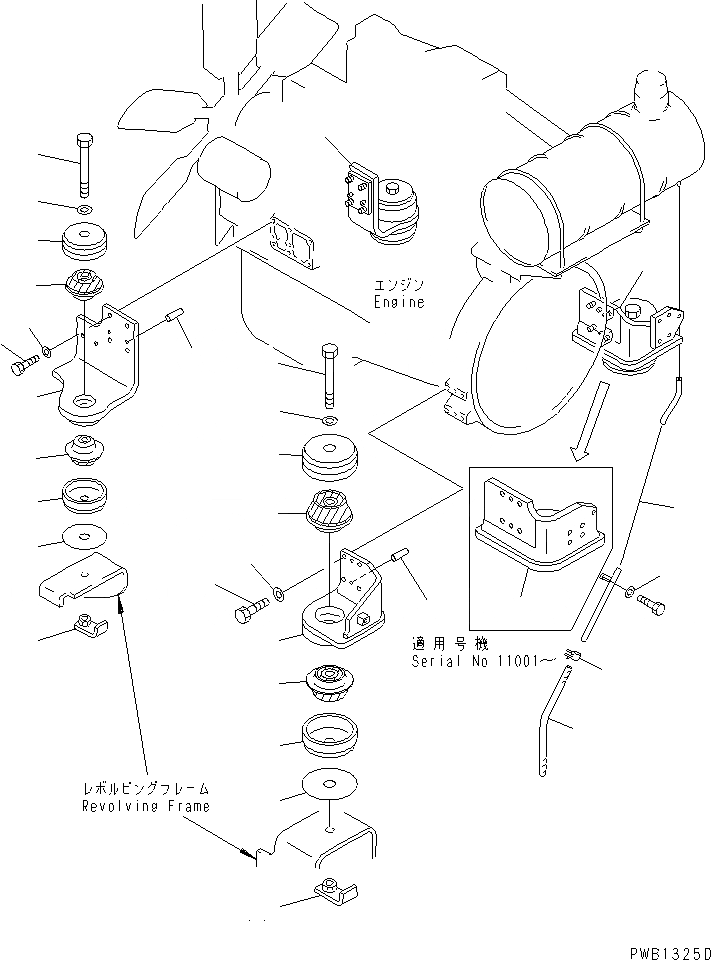 エンジン
Engine

適用号機
Serial No 11001～

レボルビングフレーム
Revolving Frame

PWB1325D