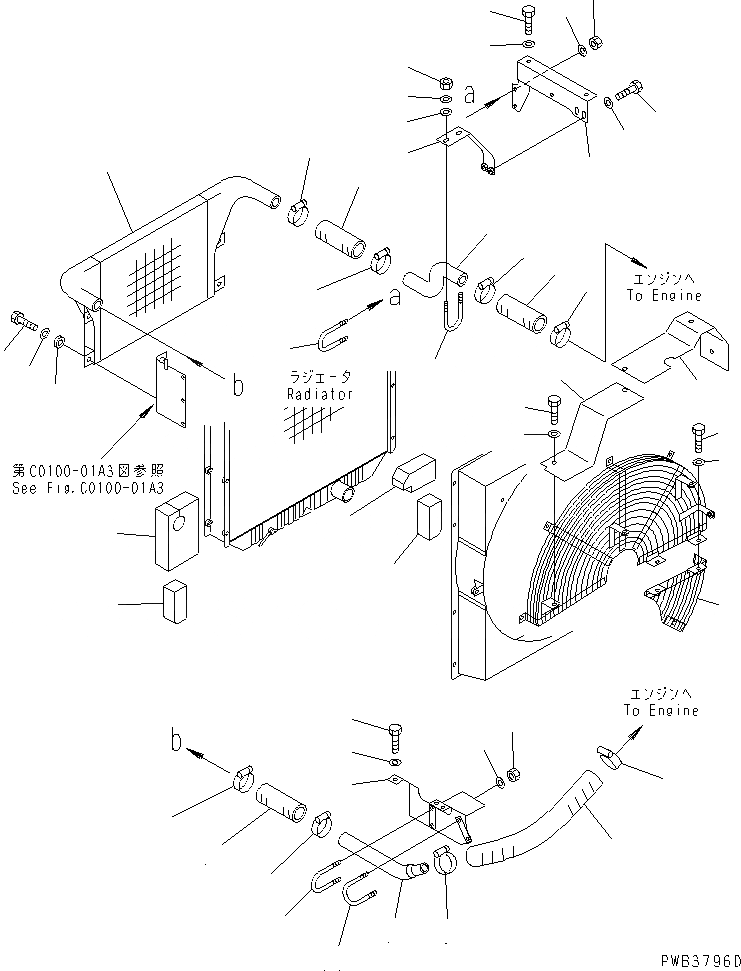 a
a
エンジンへ
To Engine
b
ラジエータ
Radiator
第C0100-01A3図参照
See Fig.C0100-01A3
エンジンへ
To Engine
b
PWB3796D