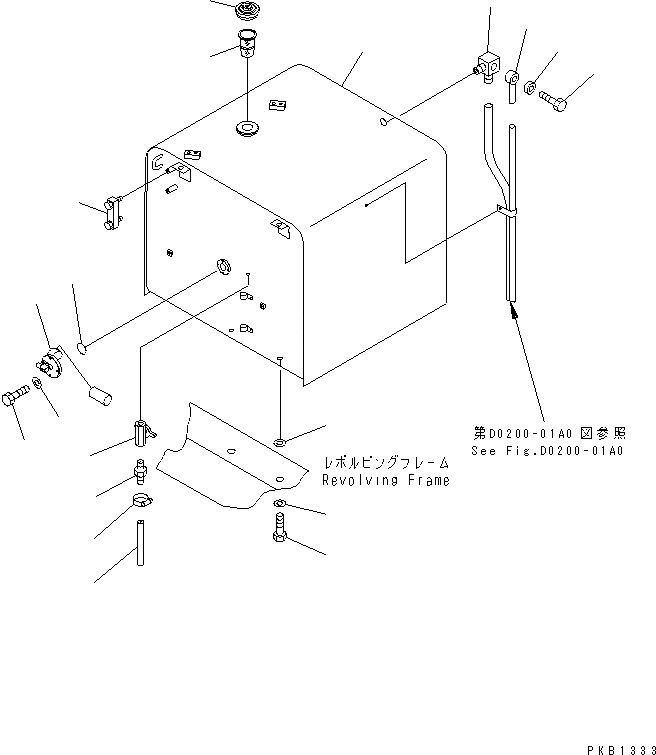 第D0200-01A0 図参照
See Fig.D0200-01A0

レボルビングフレーム
Revolving Frame

PKB1333