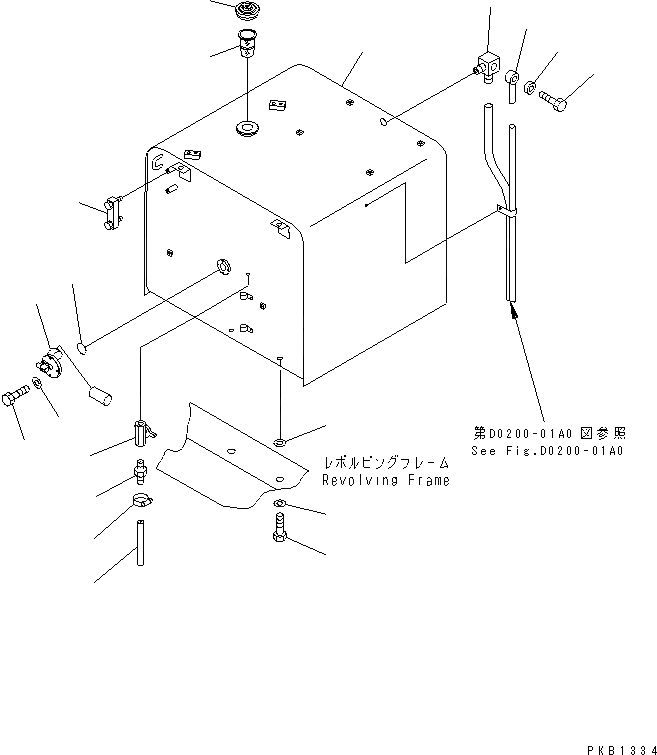 第D0200-01A0 図参照
See Fig.D0200-01A0

レボルビングフレーム
Revolving Frame

PKB1334