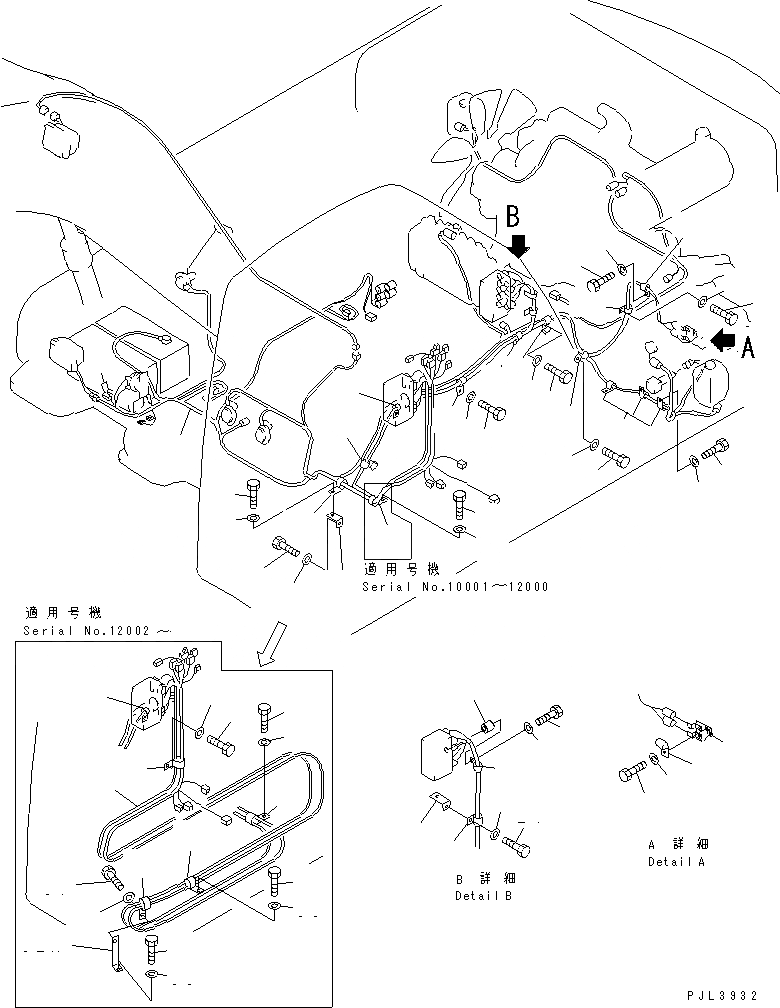 B

A

適用号機
Serial No.10001~12000

適用号機
Serial No.12002~

B 詳細
Detail B

A 詳細
Detail A

PJL3932