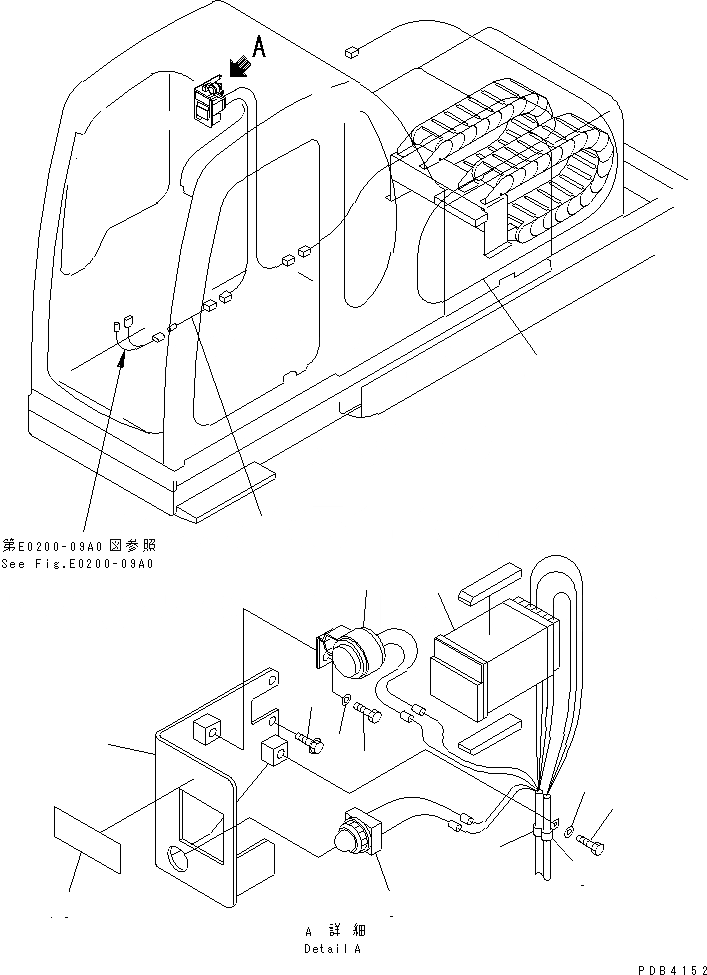 A

第E0200-09A0 図参照
See Fig.E0200-09A0

A 詳細
Detail A

PDB4152