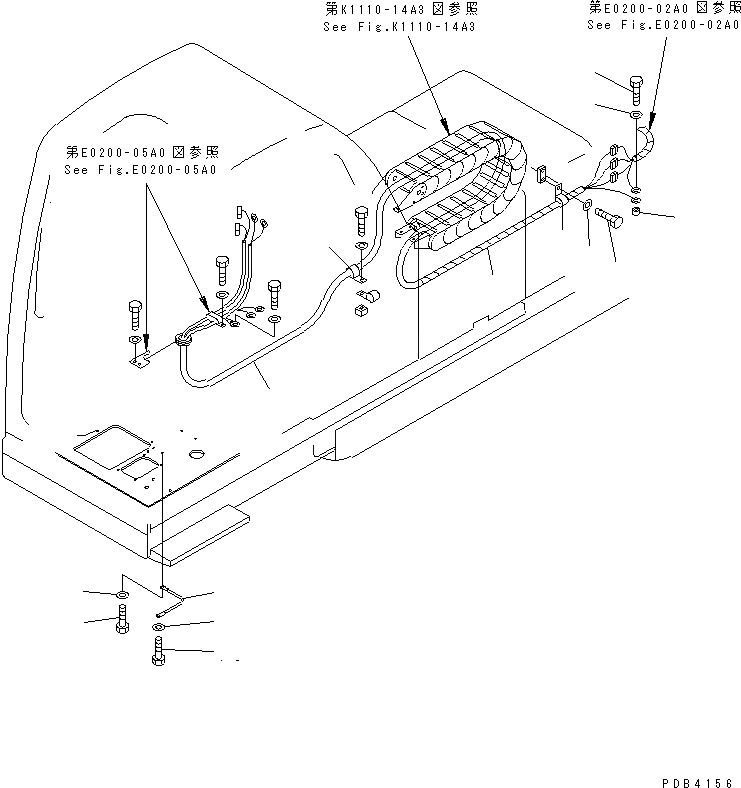 第K1110-14A3 図参照
See Fig.K1110-14A3

第E0200-02A0 図参照
See Fig.E0200-02A0

第E0200-05A0 図参照
See Fig.E0200-05A0

PDB4156