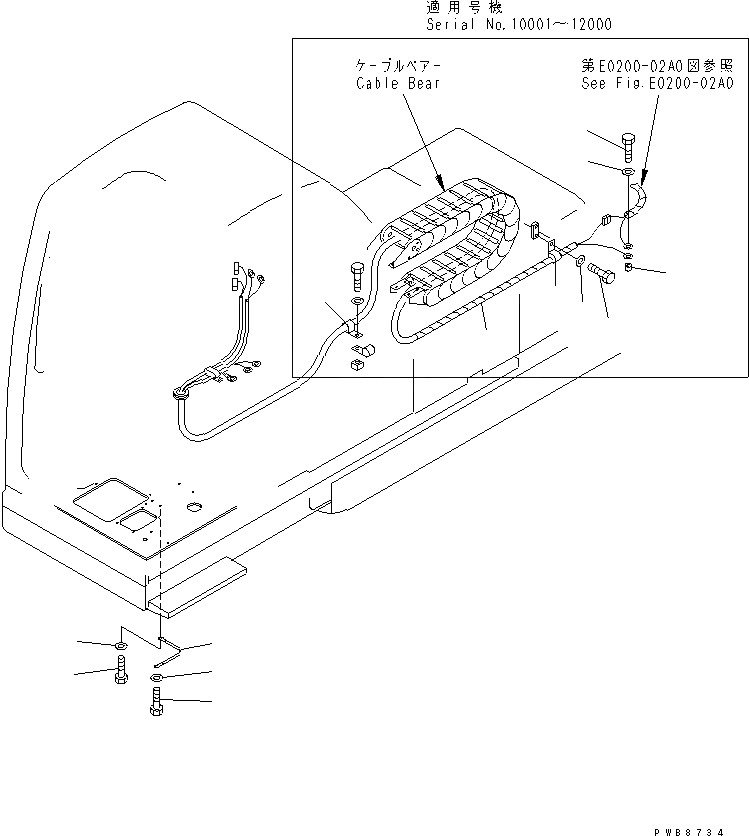 適用号機
Serial No.10001～12000

ケーブルベアー
Cable Bear

第E0200-02A0図参照
See Fig.E0200-02A0

PWB8734