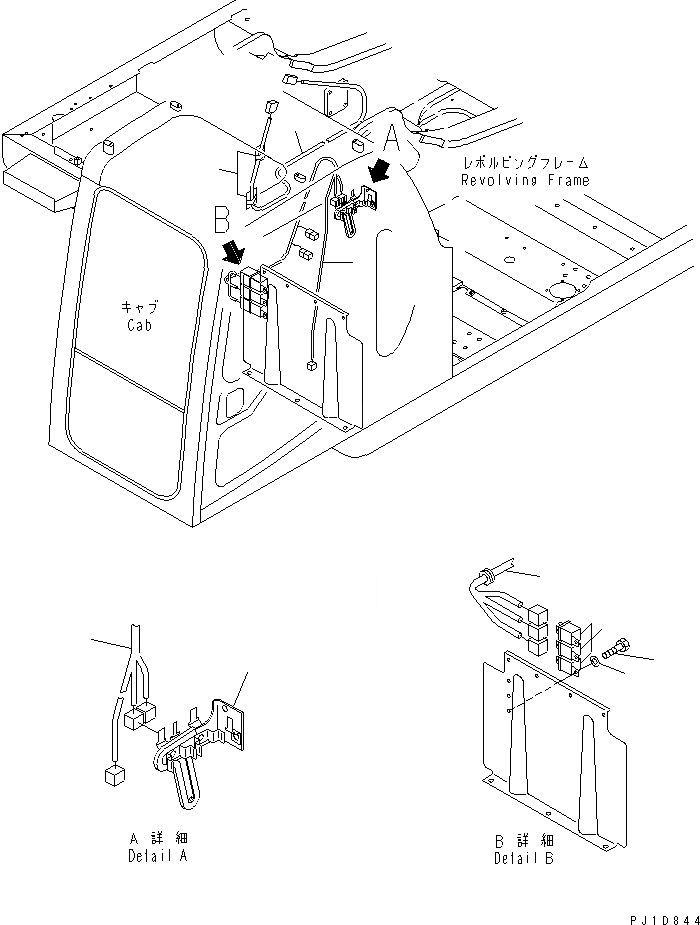 A
レボルビングフレーム
Revolving Frame
B
キャブ
Cab
A 詳細
Detail A
B 詳細
Detail B
PJ1D844