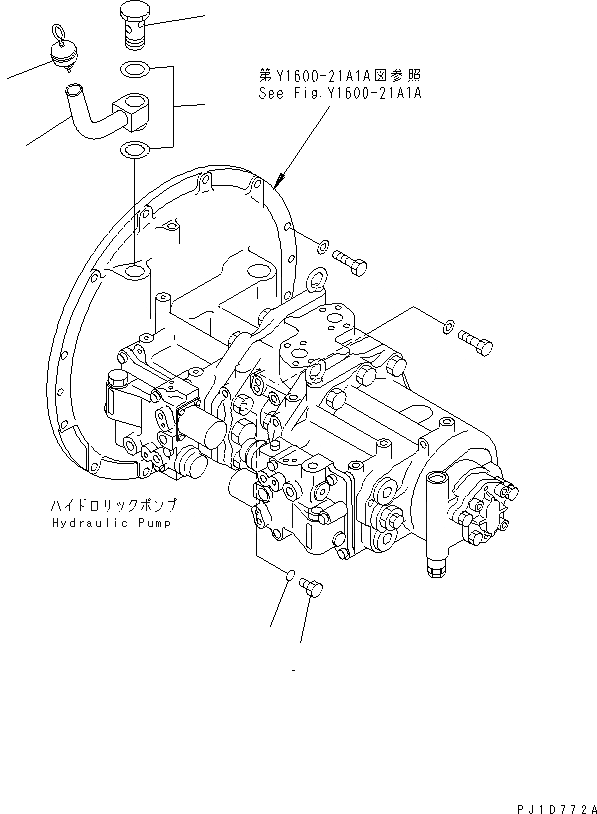 第Y1600-21A1A図参照
See Fig.Y1600-21A1A

ハイドロリックポンプ
Hydraulic Pump

PJ1D772A