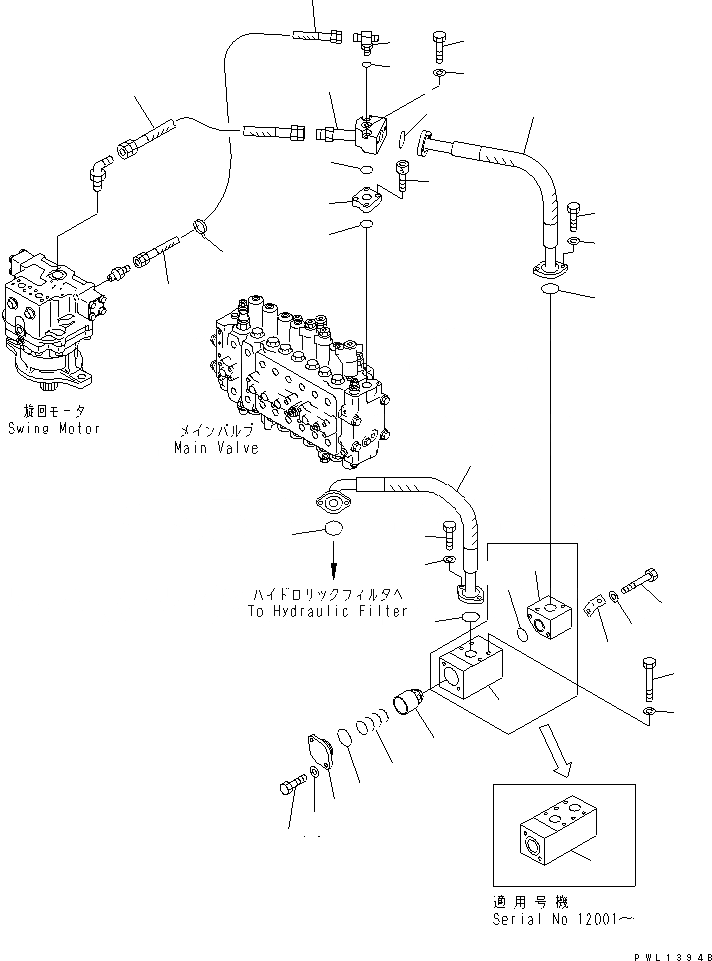 旋回モータ
Swing Motor

メインバルブ
Main Valve

ハイドロリックフィルタへ
To Hydraulic Filter

適用号機
Serial No 12001～

PWL1394B