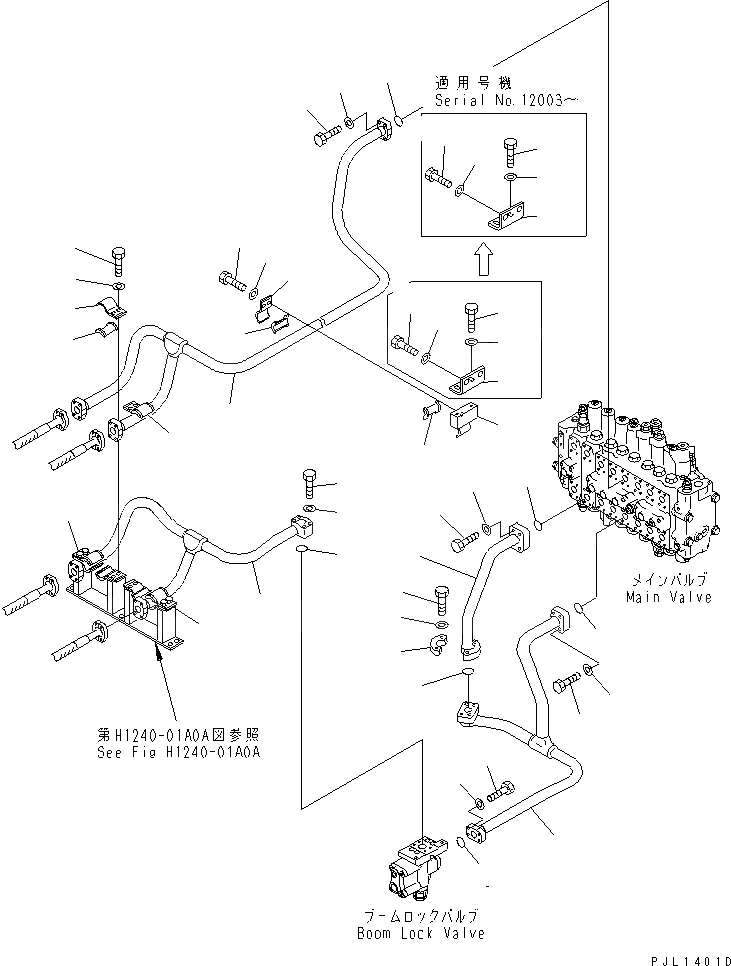 適用号機
Serial No.12003～

メインバルブ
Main Valve

第H1240-01A0A図参照
See Fig H1240-01A0A

ブームロックバルブ
Boom Lock Valve

PJL1401D