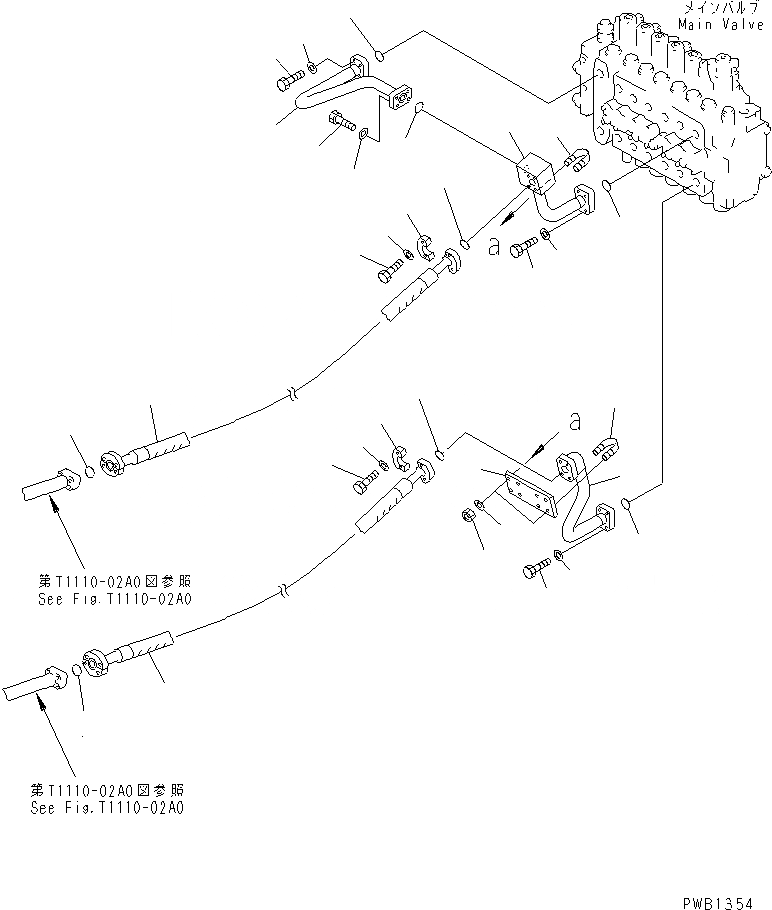 メインバルブ
Main Valve

a

a

第T1110-02A0図参照
See Fig.T1110-02A0

第T1110-02A0図参照
See Fig.T1110-02A0

PWB1354