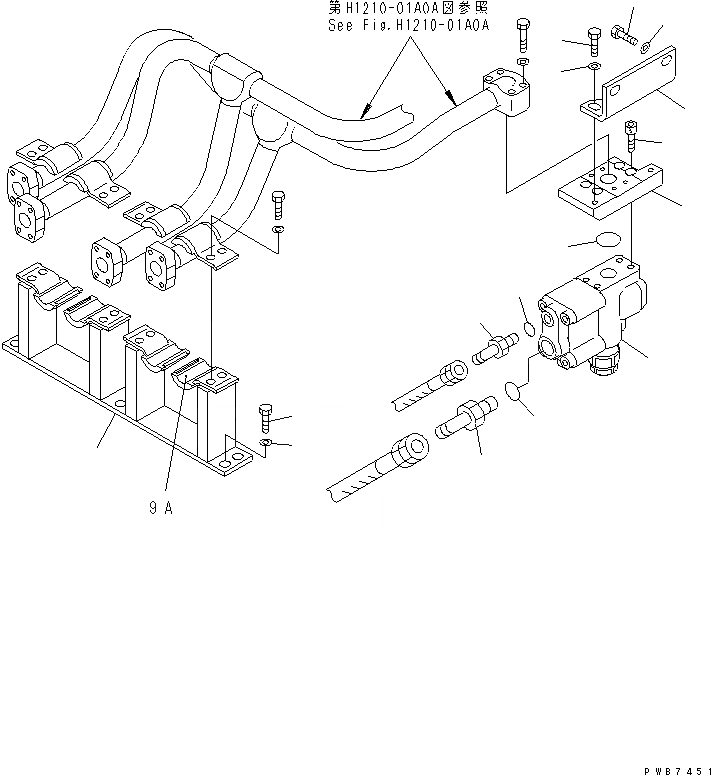 第H1210-01A0A図参照
See Fig.H1210-01A0A

9 A

PW87451