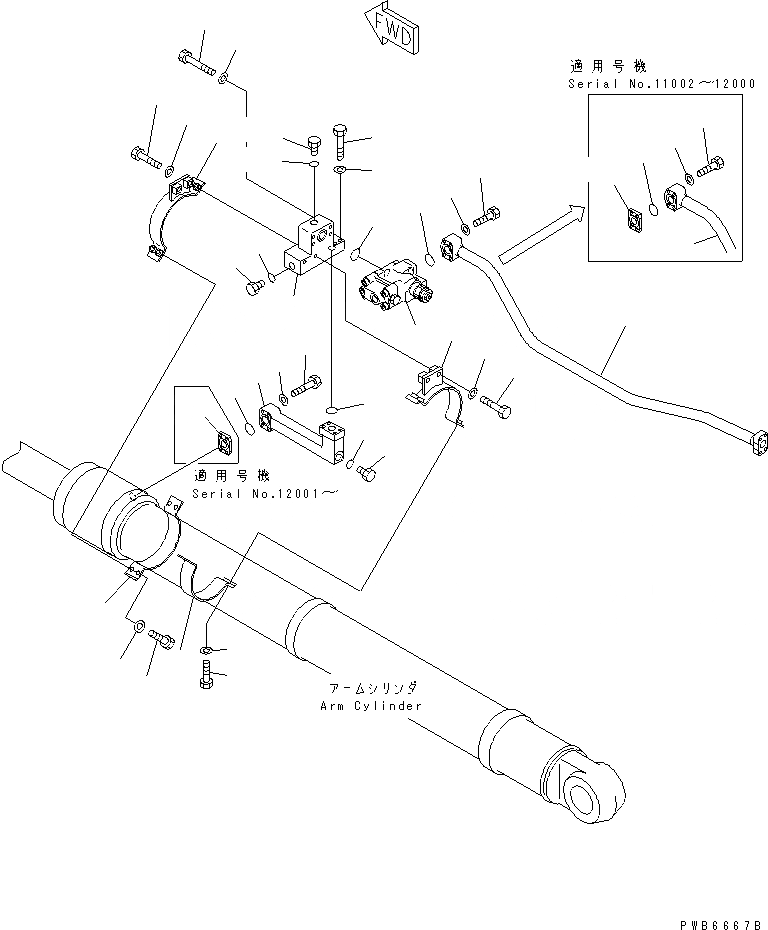 FWD

適用号機
Serial No.11002～12000

適用号機
Serial No.12001～

アームシリンダ
Arm Cylinder

PWB6667B