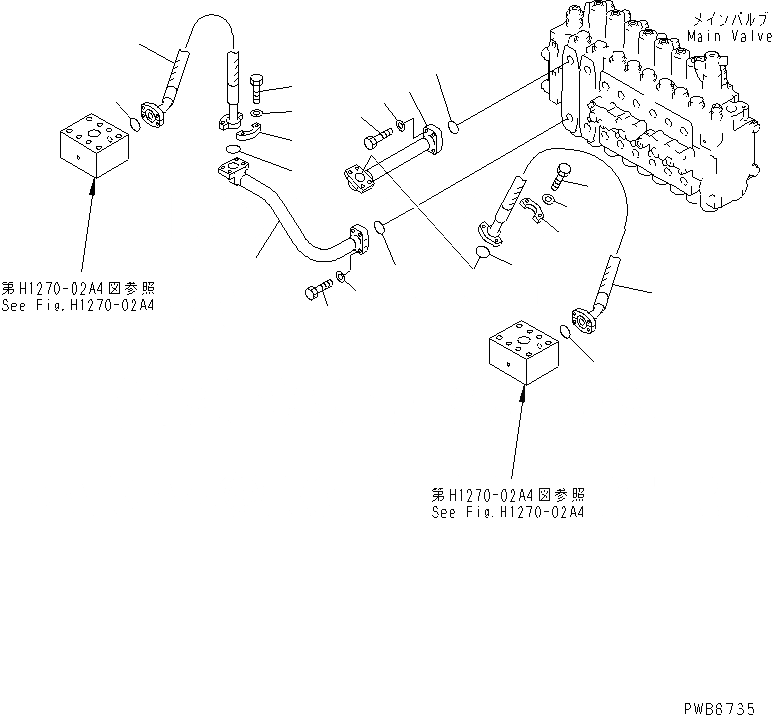 メインバルブ
Main Valve

第H1270-02A4図参照
See Fig.H1270-02A4

第H1270-02A4図参照
See Fig.H1270-02A4

PWB6735