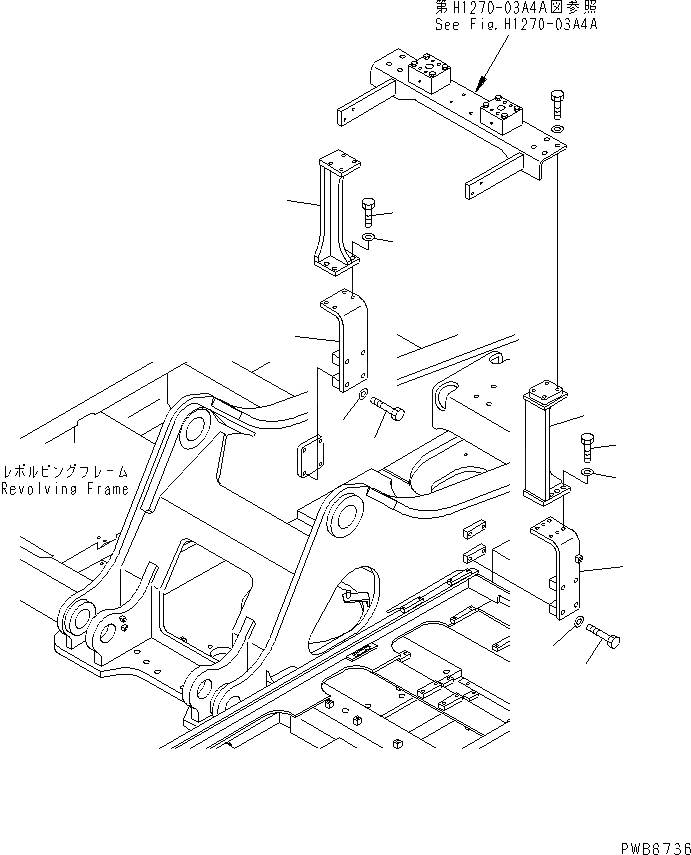 第H1270-03A4A図参照
See Fig.H1270-03A4A

レボルビングフレーム
Revolving Frame

PWB6736