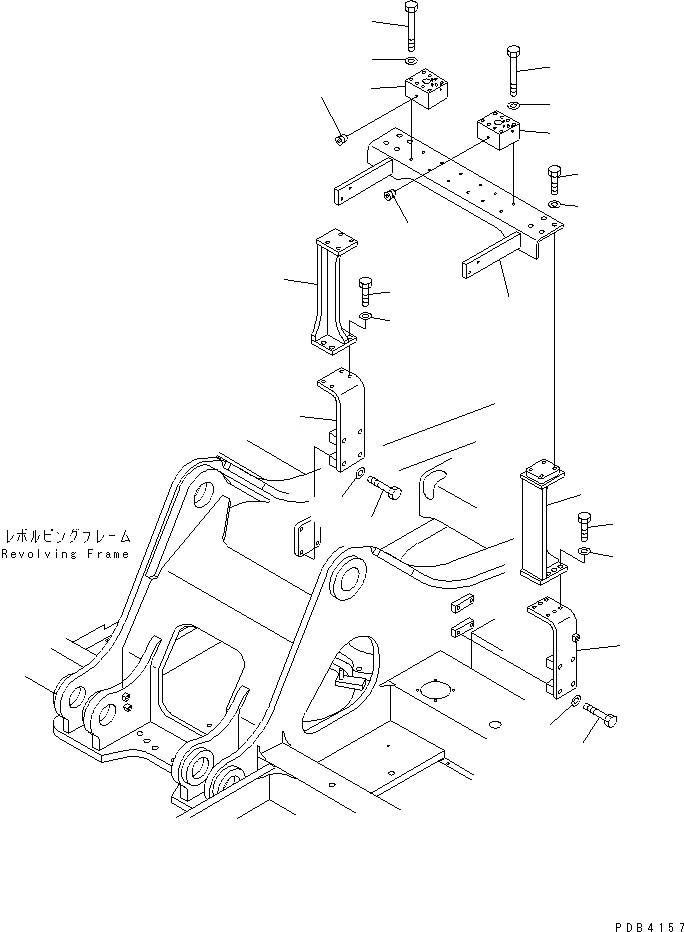 レボルビングフレーム
Revolving Frame

PDB4157