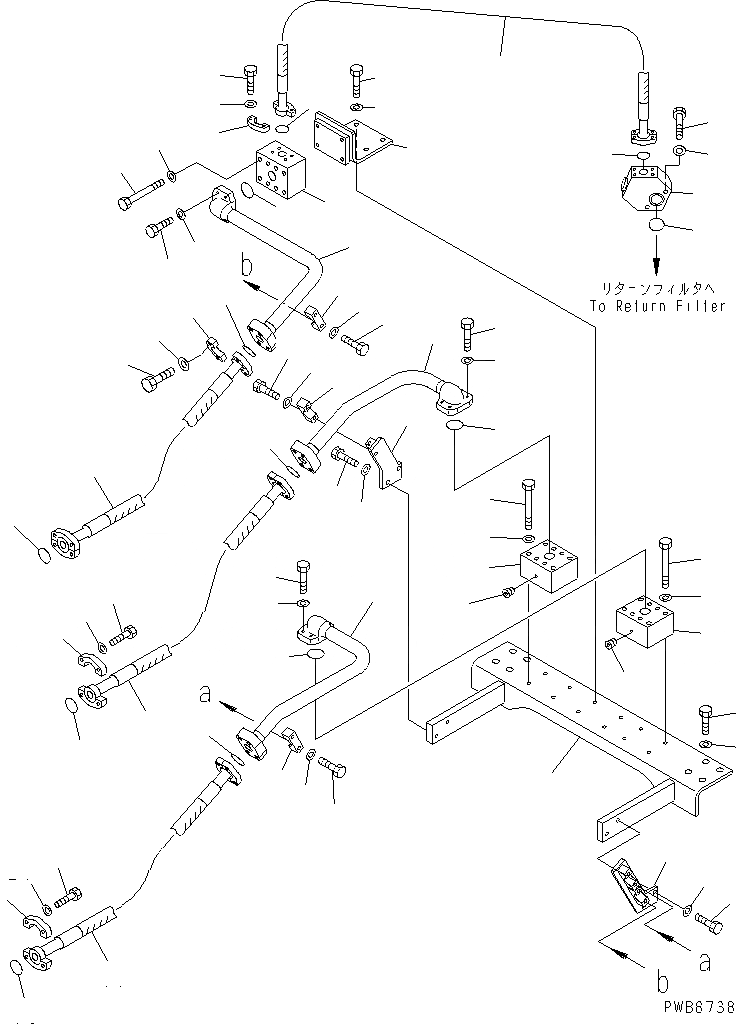 リターンフィルタへ
To Return Filter

b

a

a

b

PWB6738