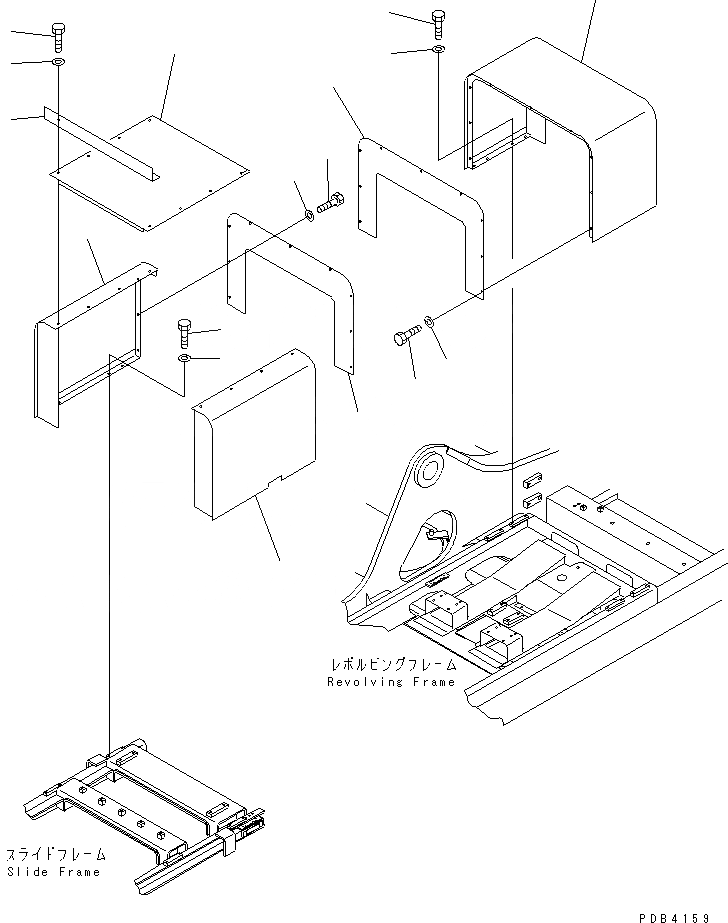 レボルビングフレーム
Revolving Frame

スライドフレーム
Slide Frame

PDB4159