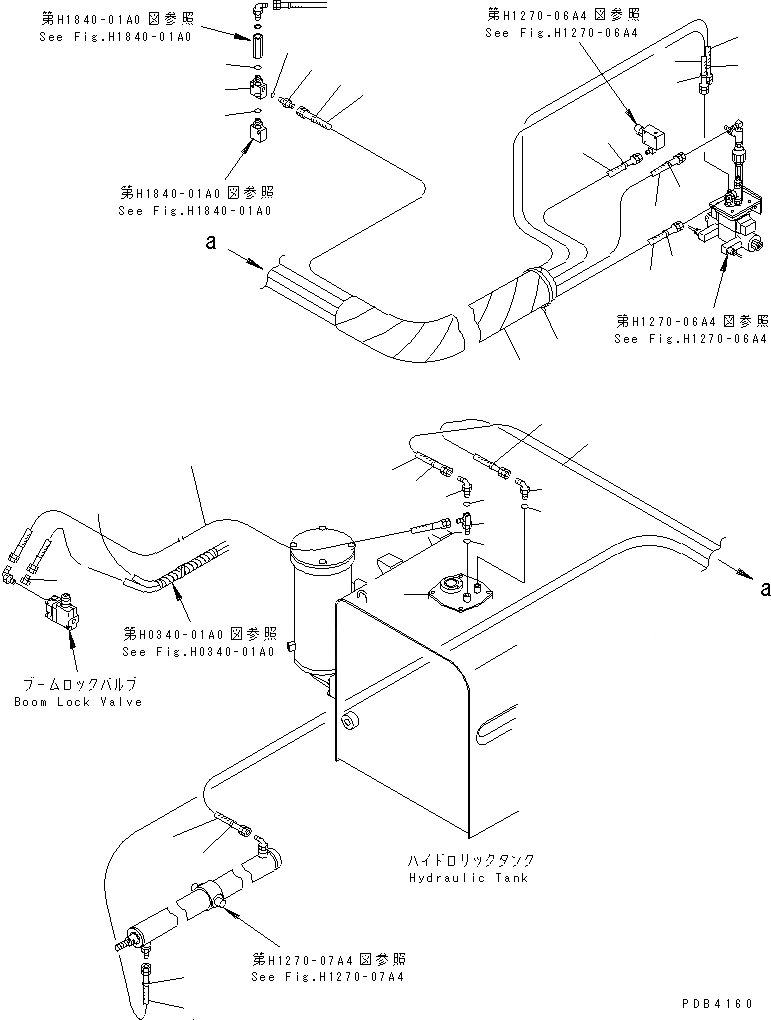 第H1840-01A0図参照
See Fig.H1840-01A0

第H1270-06A4図参照
See Fig.H1270-06A4

第H1840-01A0図参照
See Fig.H1840-01A0

a

第H1270-06A4図参照
See Fig.H1270-06A4

a

第H0340-01A0図参照
See Fig.H0340-01A0

ブームロックバルブ
Boom Lock Valve

ハイドロリックタンク
Hydraulic Tank

第H1270-07A4図参照
See Fig.H1270-07A4

PDB4160