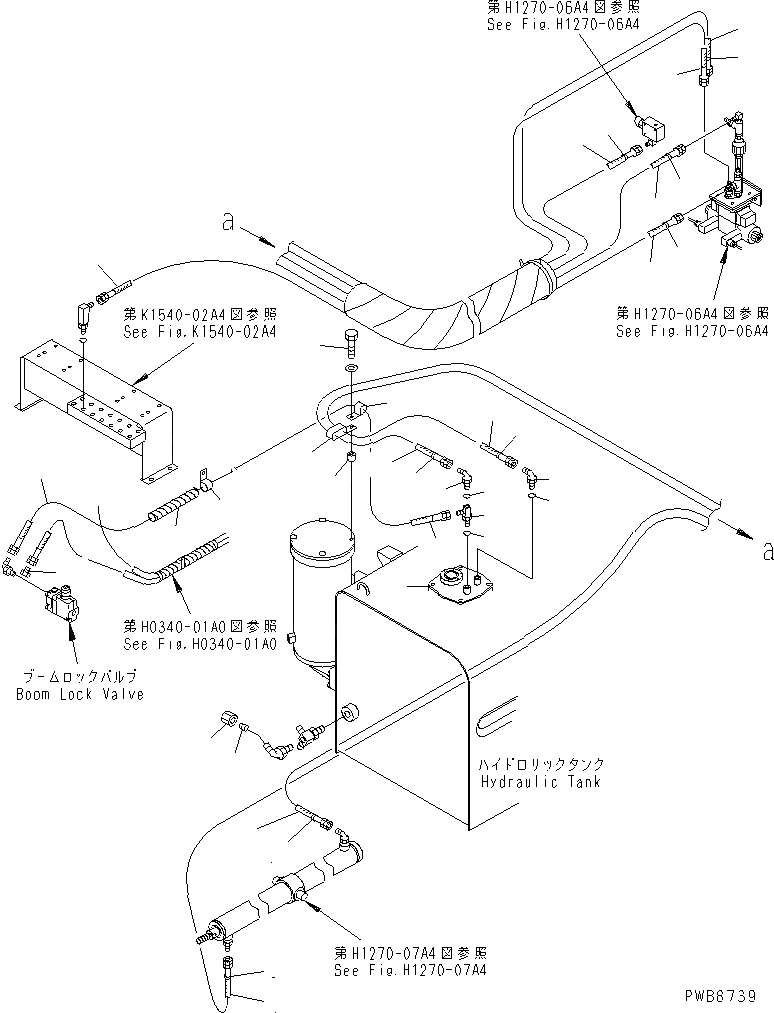 第H1270-06A4図参照
See Fig.H1270-06A4

a

第K1540-02A4図参照
See Fig.K1540-02A4

第H1270-06A4図参照
See Fig.H1270-06A4

a

第H0340-01A0図参照
See Fig.H0340-01A0

ブームロックバルブ
Boom Lock Valve

ハイドロリックタンク
Hydraulic Tank

第H1270-07A4図参照
See Fig.H1270-07A4

PWB6739