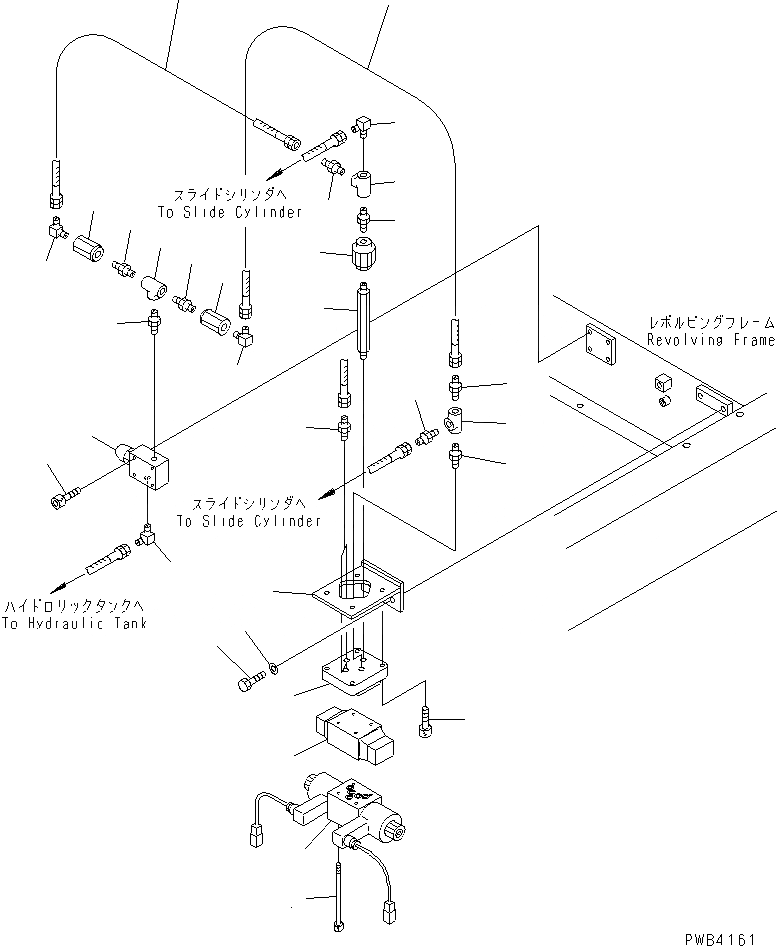 スライドシリンダへ
To Slide Cylinder

レボルビングフレーム
Revolving Frame

スライドシリンダへ
To Slide Cylinder

ハイドロリックタンクへ
To Hydraulic Tank

PWB4161