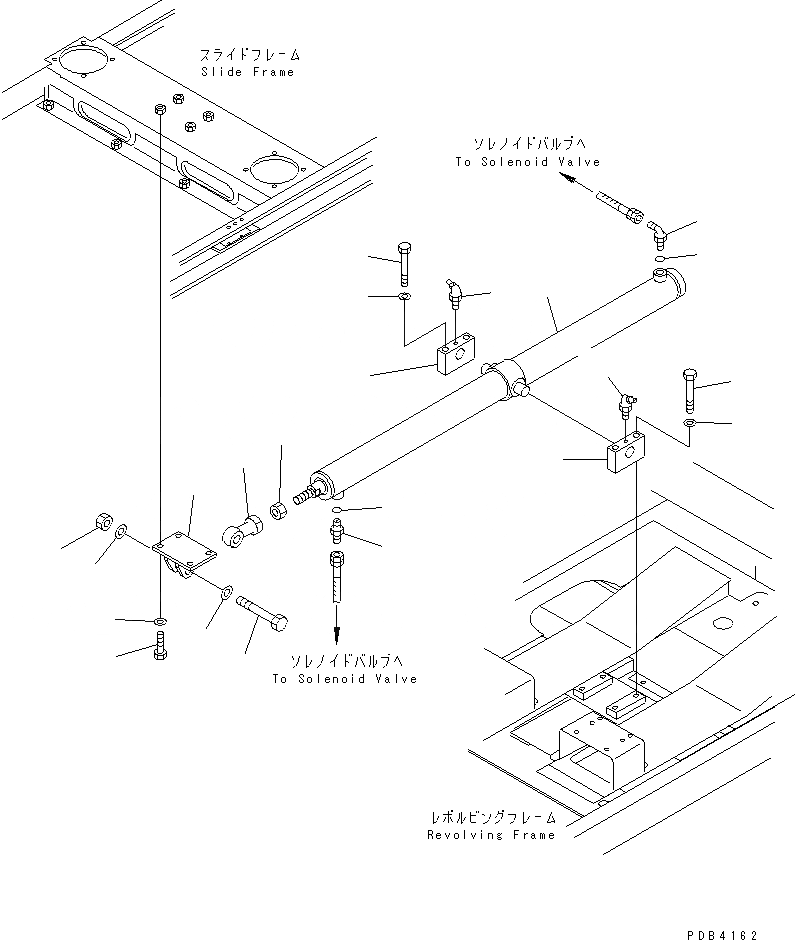 スライドフレーム
Slide Frame

ソレノイドバルブへ
To Solenoid Valve

ソレノイドバルブへ
To Solenoid Valve

レボルビングフレーム
Revolving Frame

PDB4162