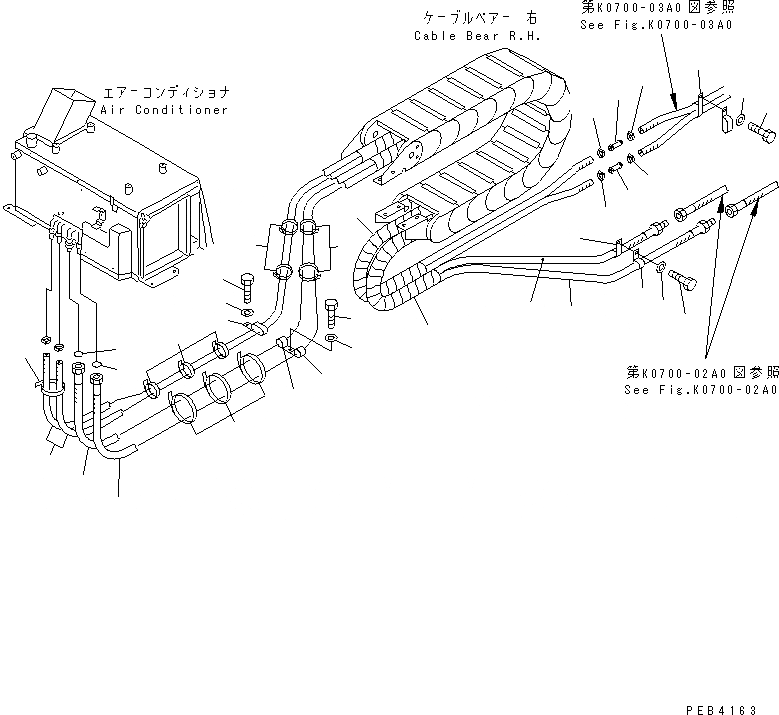 ケーブルベアー 右
Cable Bear R.H.

第K0700-03A0 図参照
See Fig.K0700-03A0

エアーコンディショナ
Air Conditioner

第K0700-02A0 図参照
See Fig.K0700-02A0

PEB4163