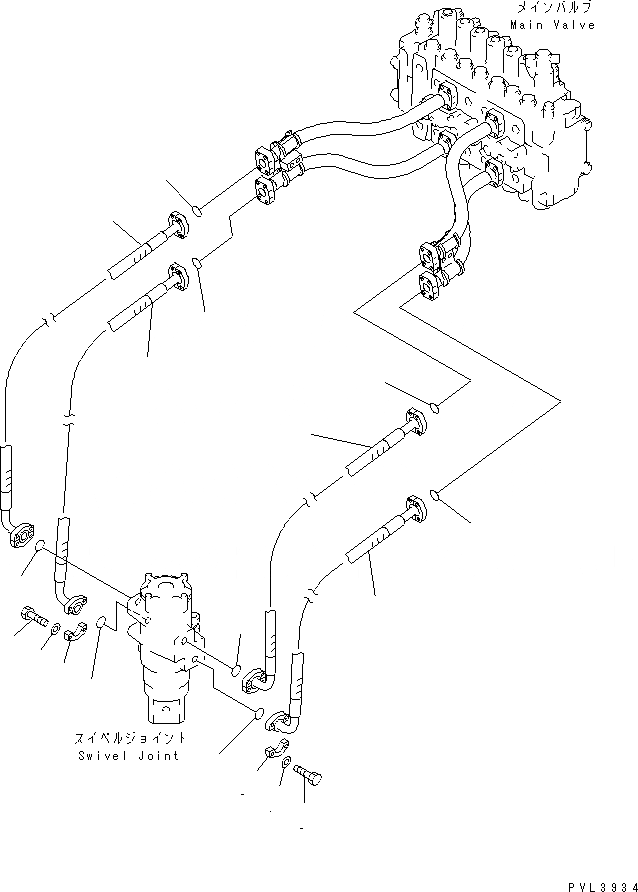 メインバルブ
Main Valve

スイベルジョイント
Swivel Joint

PVL3934