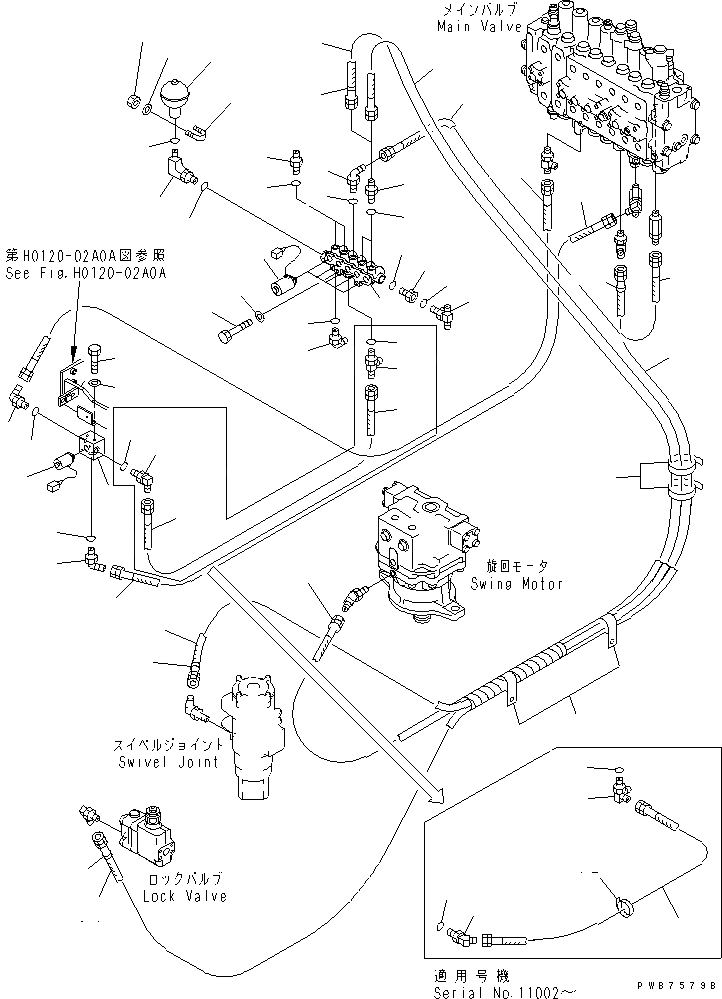 メインバルブ
Main Valve

第H0120-02A0A図参照
See Fig.H0120-02A0A

旋回モータ
Swing Motor

スイベルジョイント
Swivel Joint

ロックバルブ
Lock Valve

適用号機
Serial No.11002～

PWB7579B