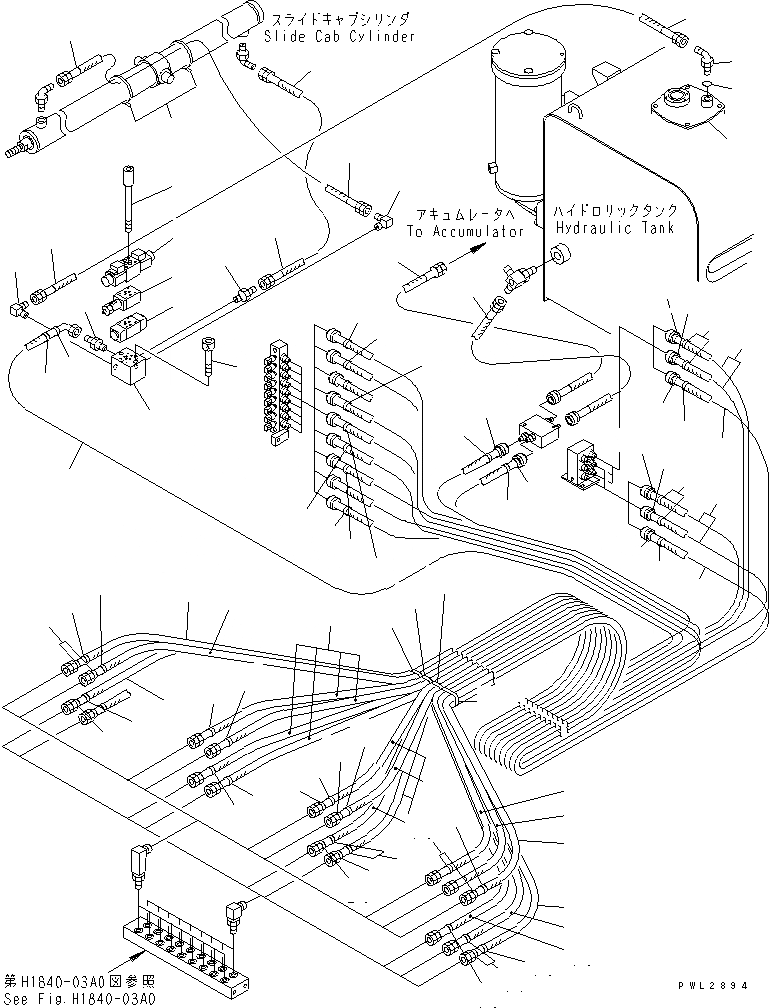 スライドキャブシリンダ
Slide Cab Cylinder

アキュムレータへ
To Accumulator

ハイドロリックタンク
Hydraulic Tank

第H1840-03A0図参照
See Fig.H1840-03A0

PWL2894