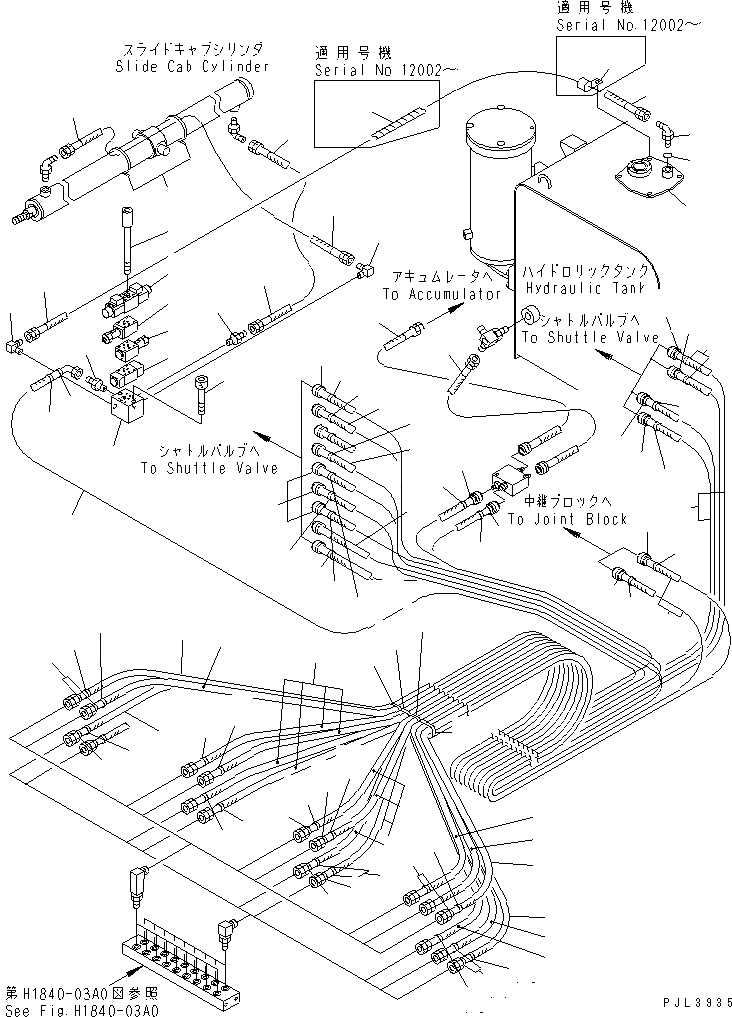 適用号機
Serial No.12002~

スライドキャブシリンダ
Slide Cab Cylinder

適用号機
Serial No 12002~

アキュムレータへ
To Accumulator

ハイドロリックタンク
Hydraulic Tank

シャトルバルブへ
To Shuttle Valve

シャトルバルブへ
To Shuttle Valve

中継ブロックへ
To Joint Block

第H1840-03A0図参照
See Fig.H1840-03A0

PJL3935