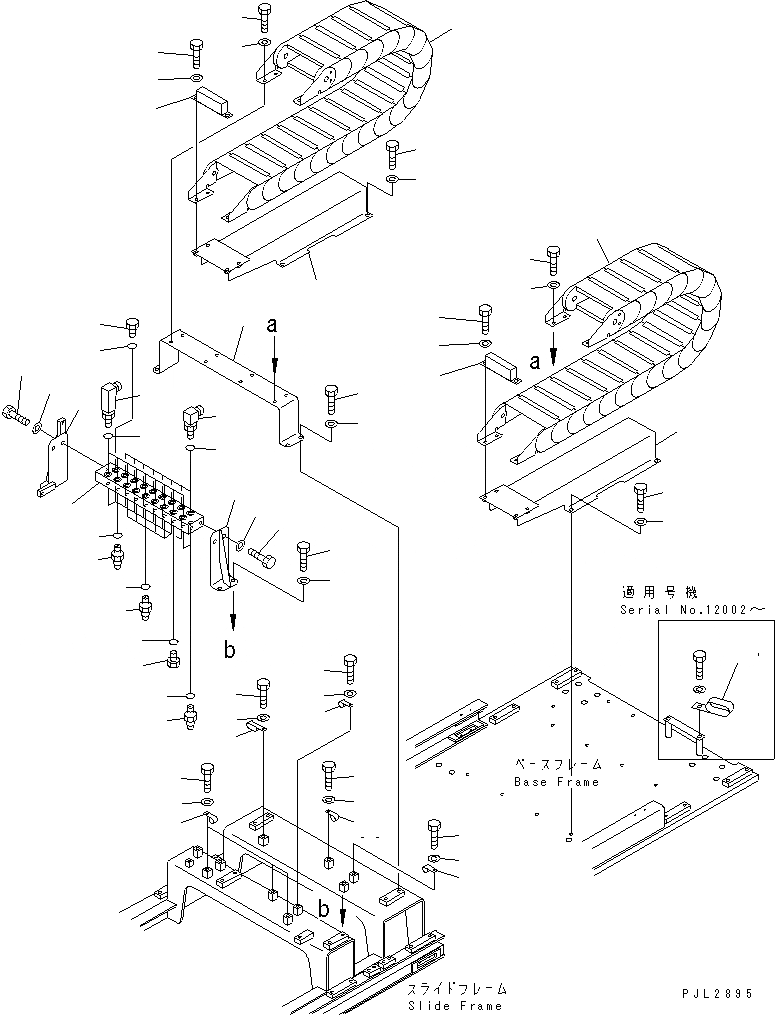 a

a

b

適用号機
Serial No.12002～

ベースフレーム
Base Frame

b

スライドフレーム
Slide Frame

PJL2895