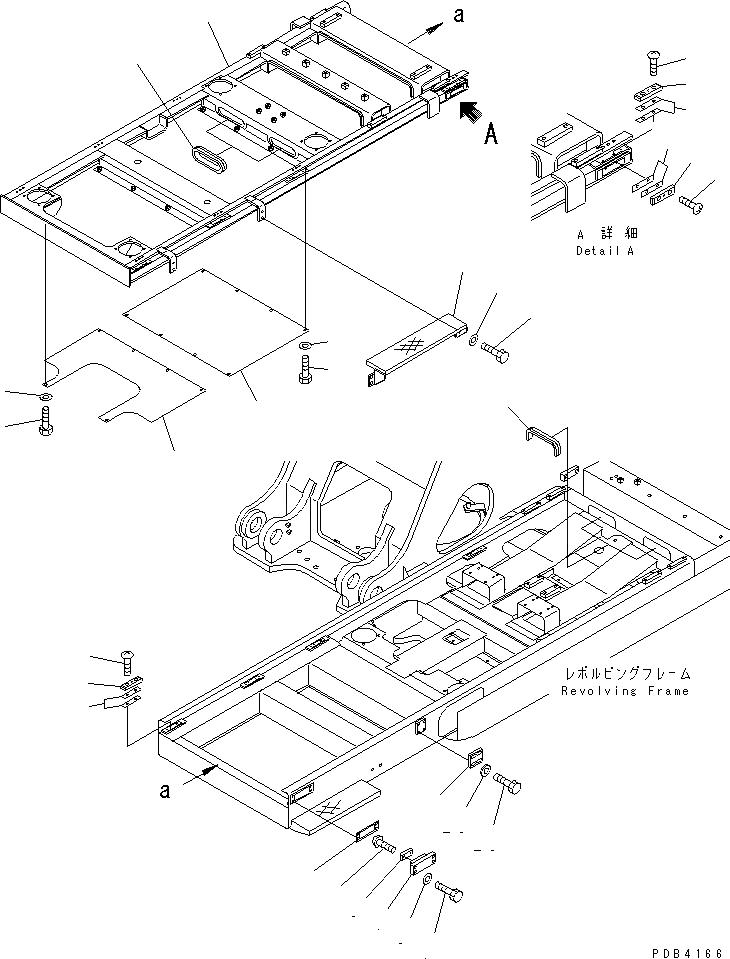 a

A

A 詳細
Detail A

レボルビングフレーム
Revolving Frame

a

PDB4166