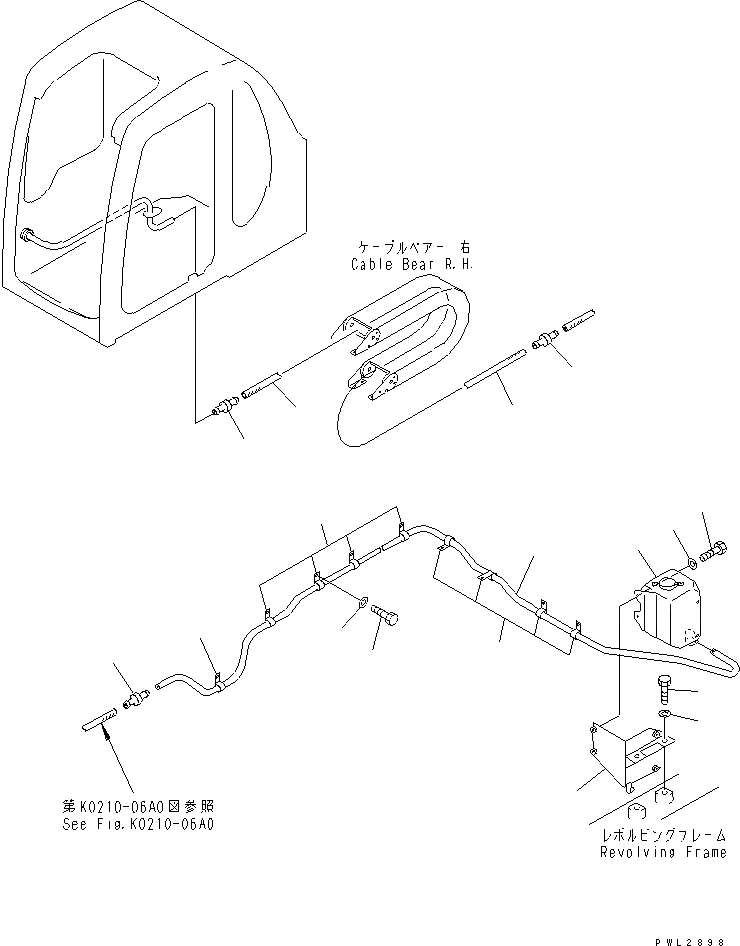 ケーブルベアー 右
Cable Bear R.H.

第K0210-06A0図参照
See Fig.K0210-06A0

レボルビングフレーム
Revolving Frame

PWL2898