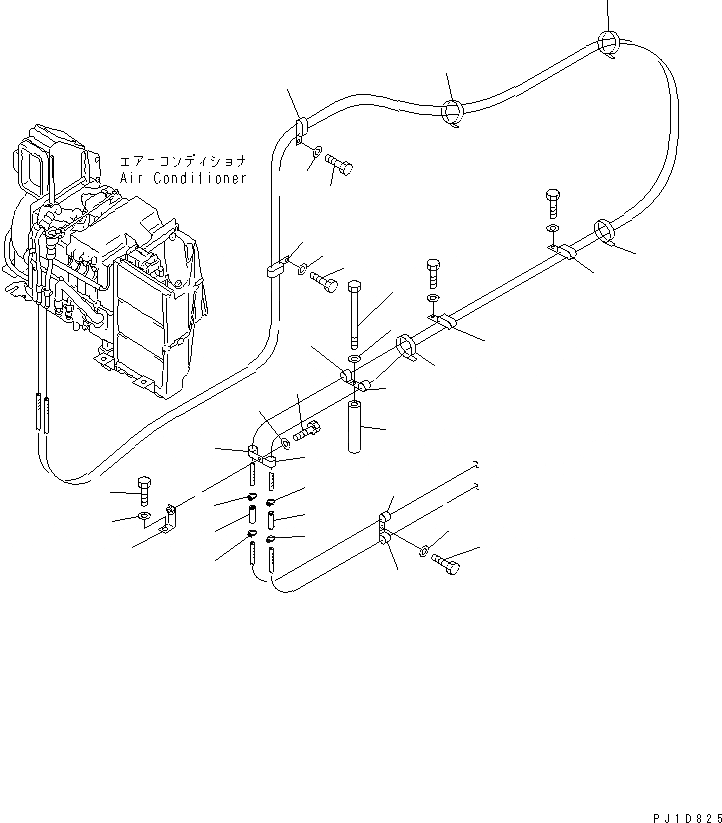 エアーコンディショナ
Air Conditioner

PJ1D825