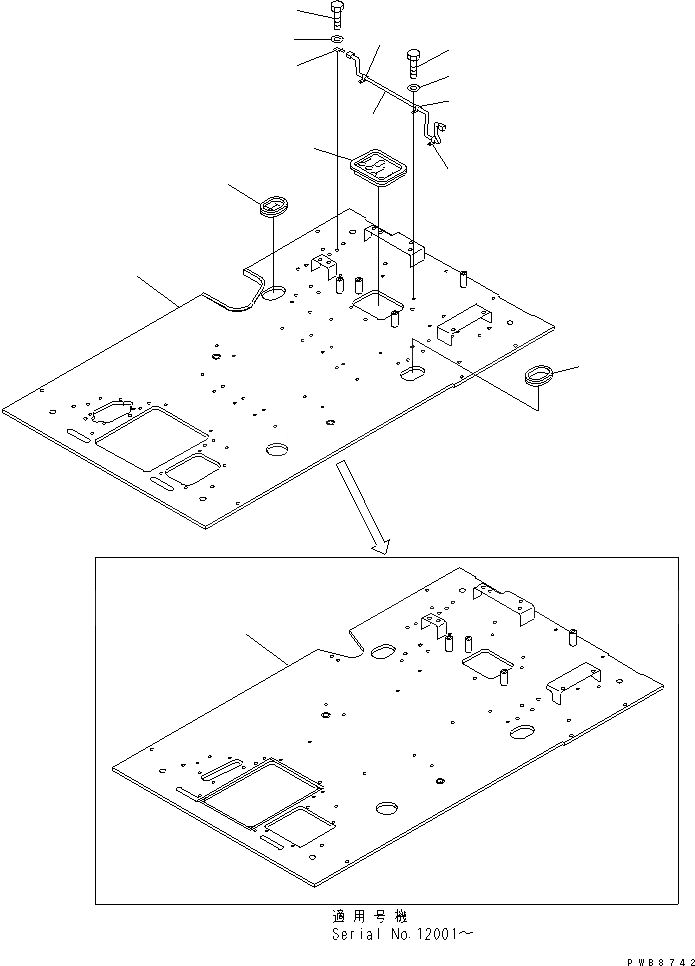 適用号機
Serial No.12001～

PWB8742