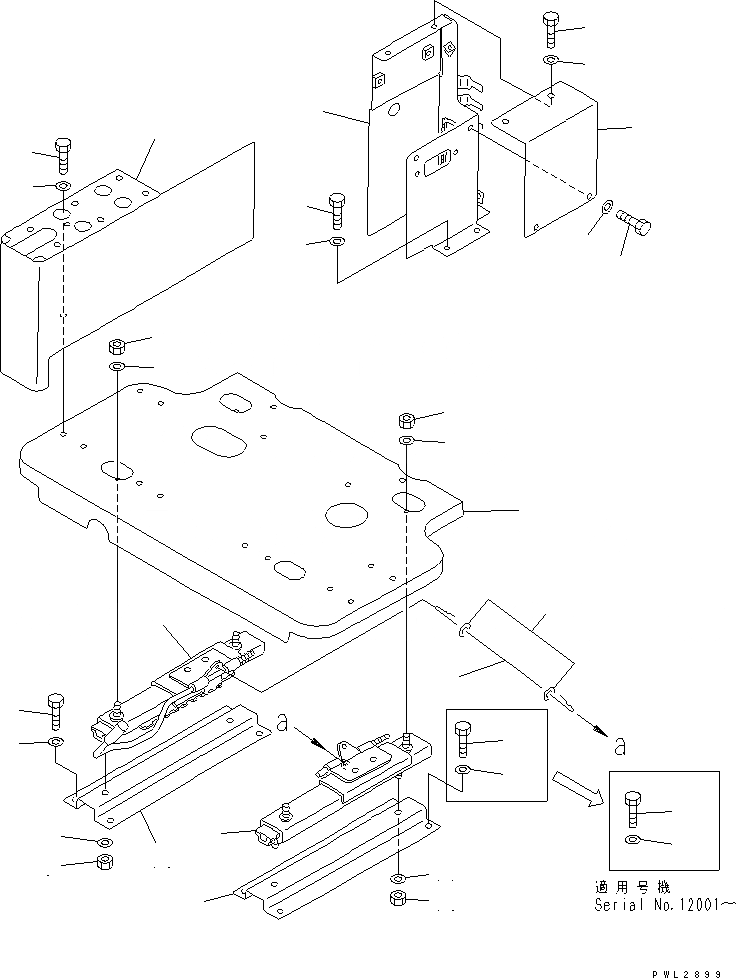 a

a

適用号機
Serial No.12001~

PWL2899