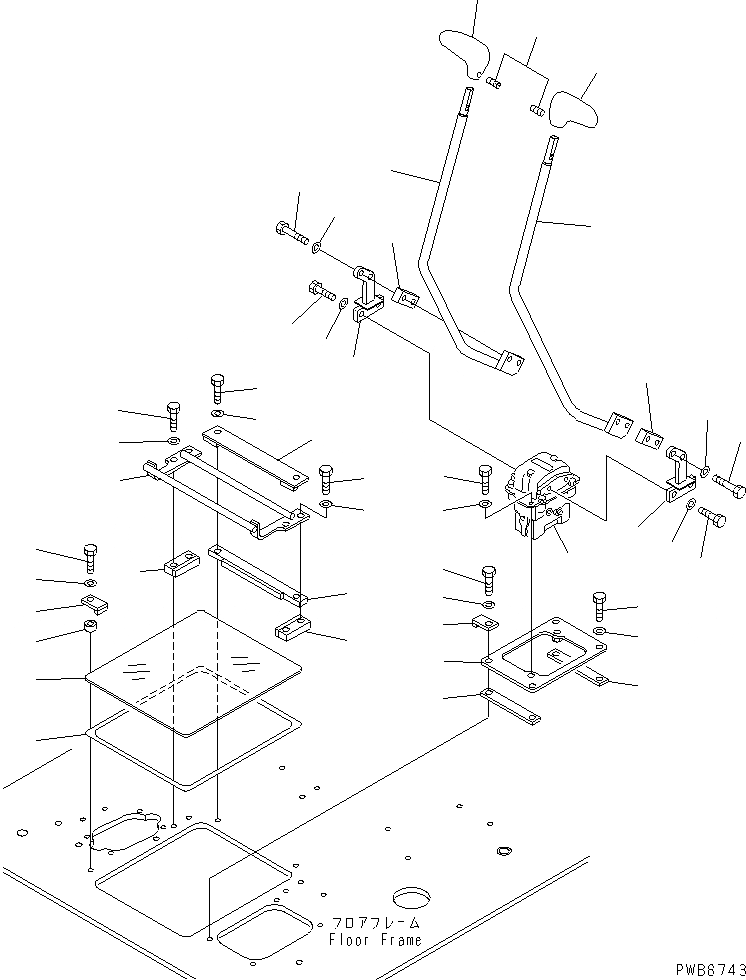 フロアフレーム
Floor Frame

PWB6743