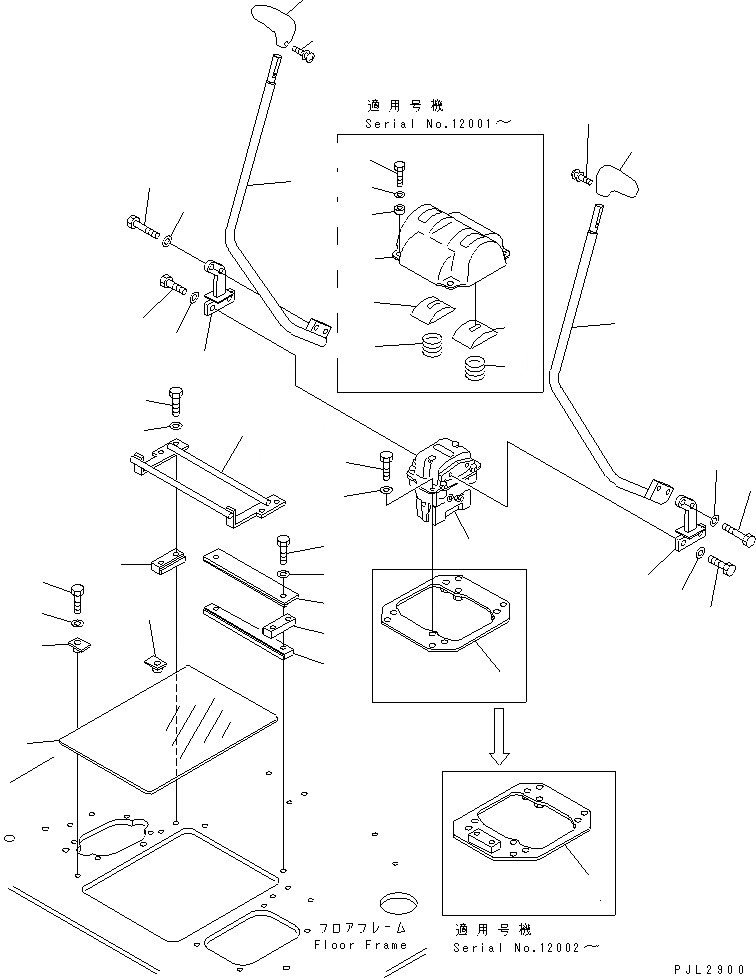 適用号機
Serial No.12001～

フロアフレーム
Floor Frame

適用号機
Serial No.12002～

PJL2900