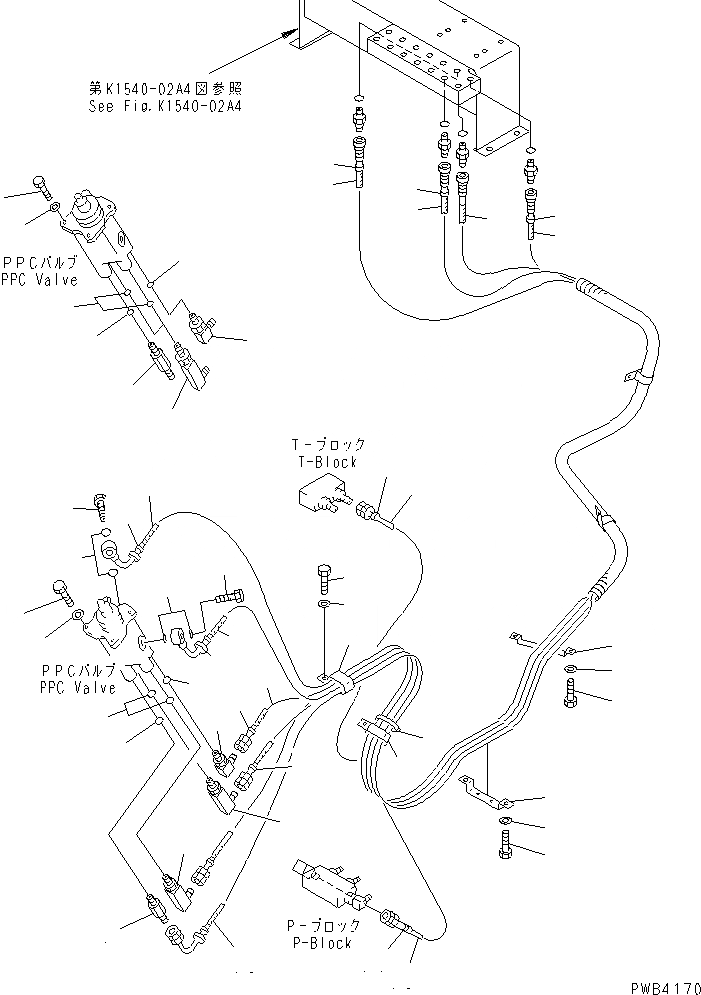 第K1540-02A4図参照
See Fig.K1540-02A4

PPCバルブ
PPC Valve

T-ブロック
T-Block

PPCバルブ
PPC Valve

P-ブロック
P-Block

PWB4170