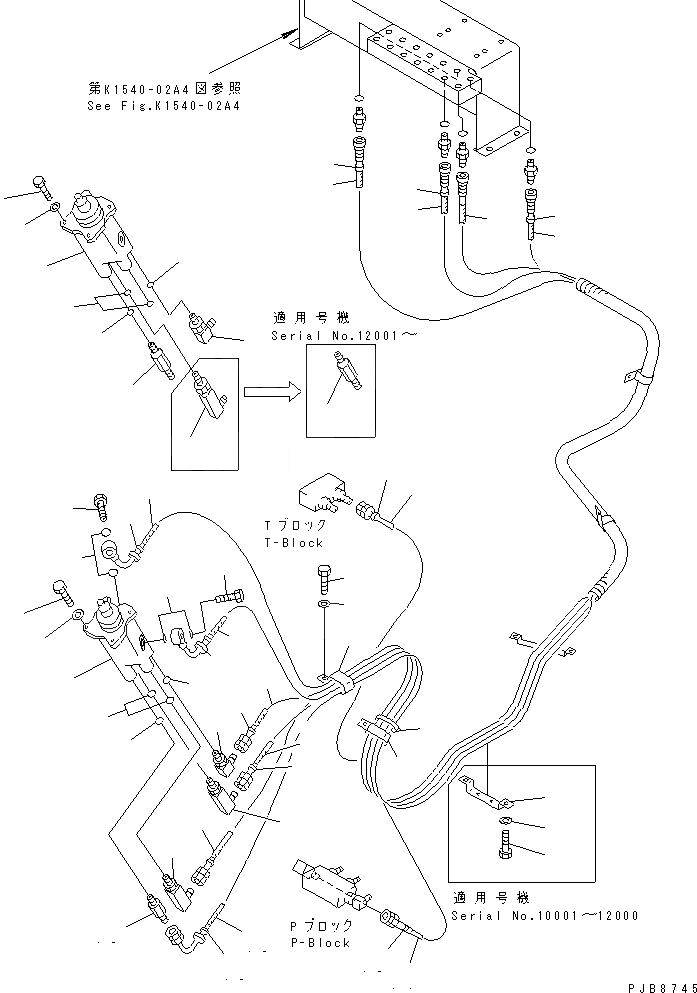 第K1540-02A4図参照
See Fig.K1540-02A4

適用号機
Serial No.12001～

Tブロック
T-Block

適用号機
Serial No.10001～12000

Pブロック
P-Block

PJB8745