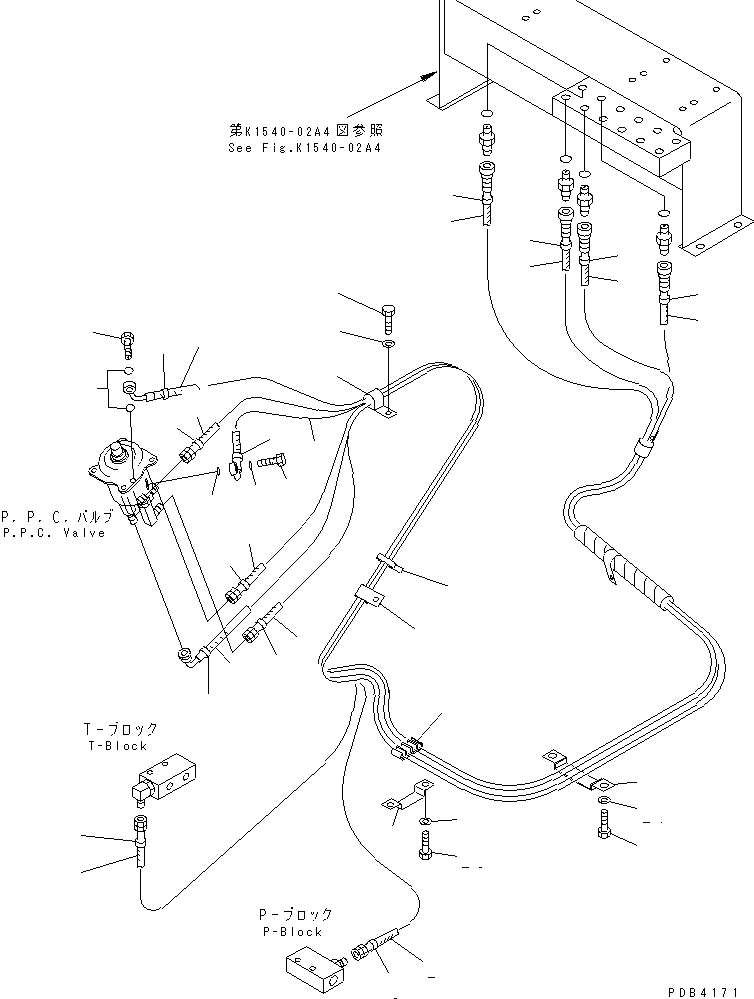 第K1540-02A4図参照
See Fig.K1540-02A4

P. P. C. バルブ
P.P.C. Valve

T-ブロック
T-Block

P-ブロック
P-Block

PDB4171