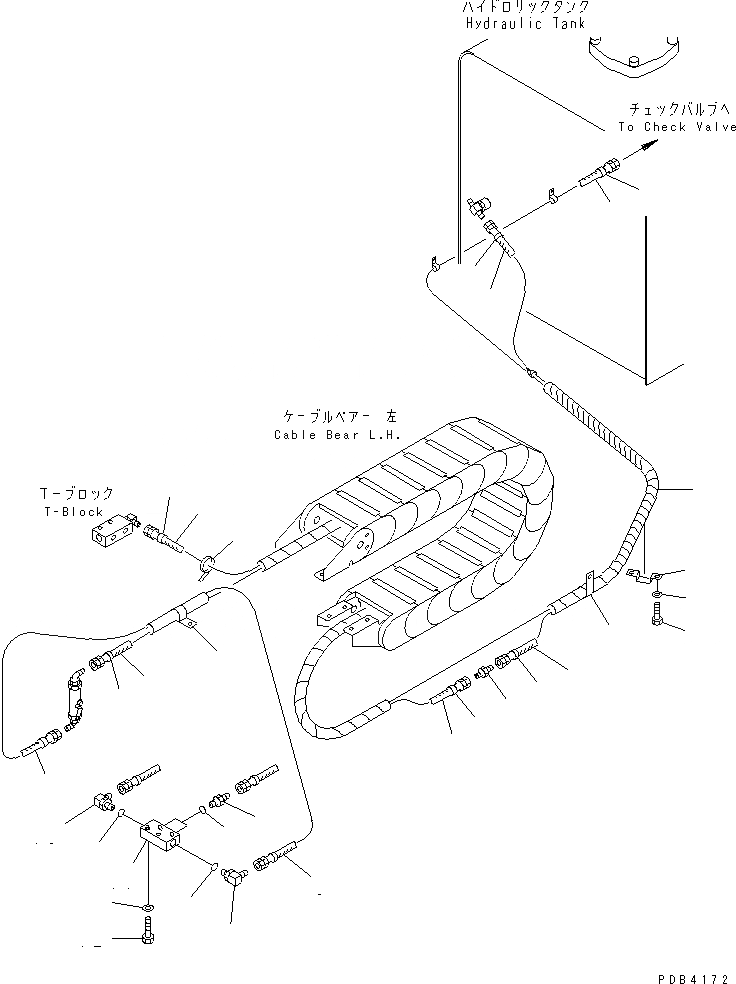 ハイドロリックタンク
Hydraulic Tank

チェックバルブへ
To Check Valve

ケーブルベアー 左
Cable Bear L.H.

T-ブロック
T-Block

PDB4172