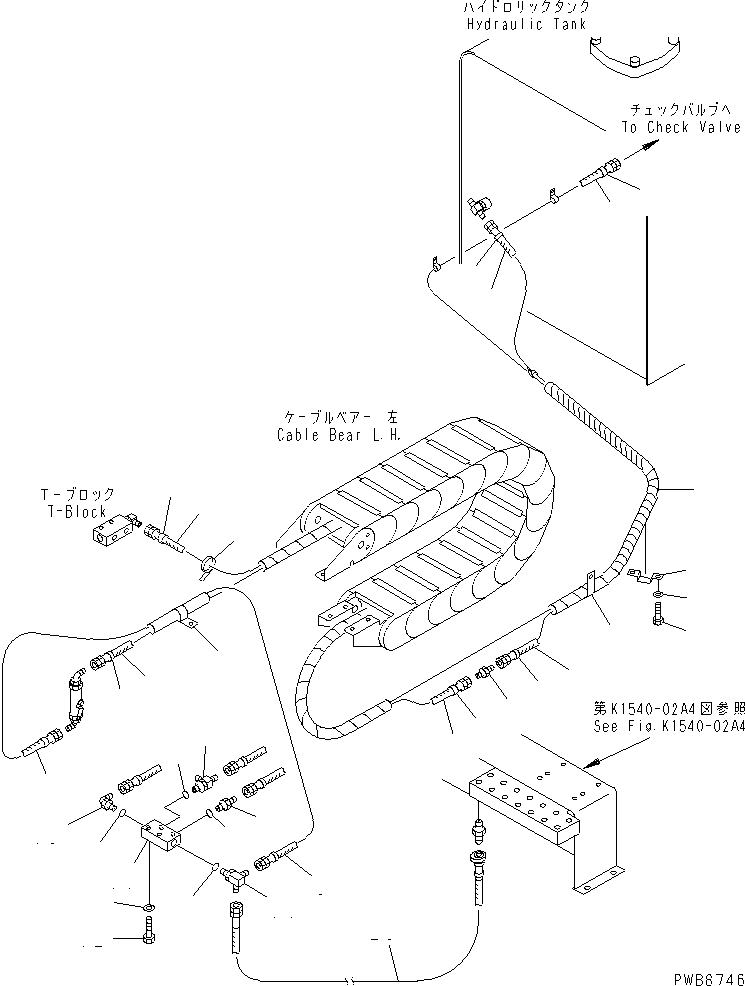 ハイドロリックタンク
Hydraulic Tank

チェックバルブへ
To Check Valve

ケーブルベアー 左
Cable Bear L.H.

T-ブロック
T-Block

第K1540-02A4図参照
See Fig.K1540-02A4

PWB6746