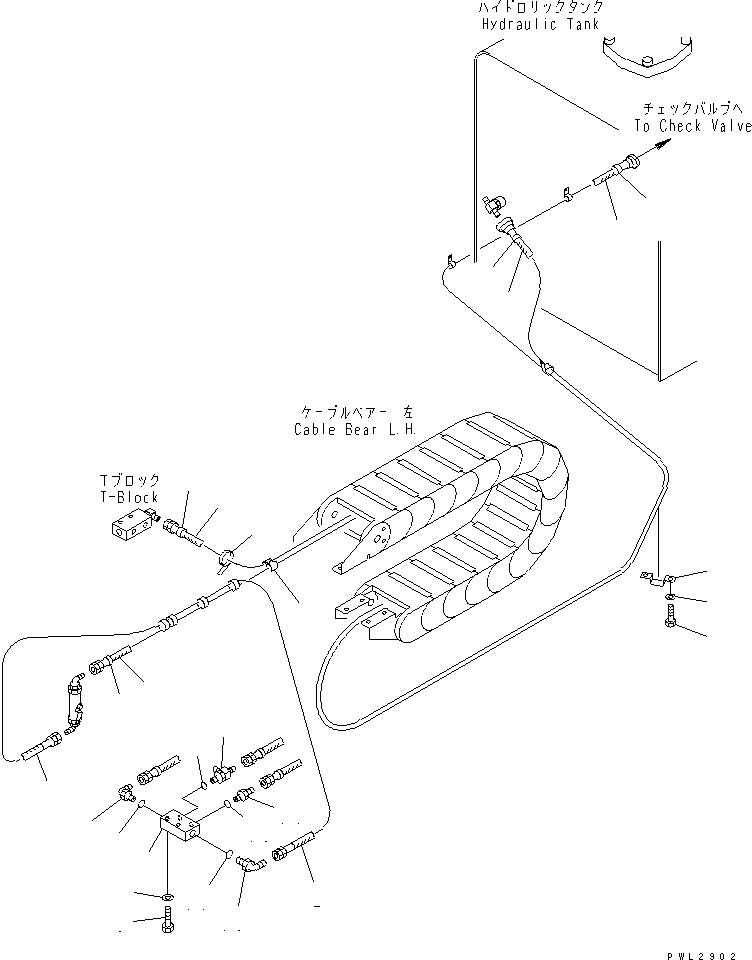 ハイドロリックタンク
Hydraulic Tank

チェックバルブへ
To Check Valve

ケーブルベアー 左
Cable Bear L.H.

Tブロック
T-Block

PWL2902