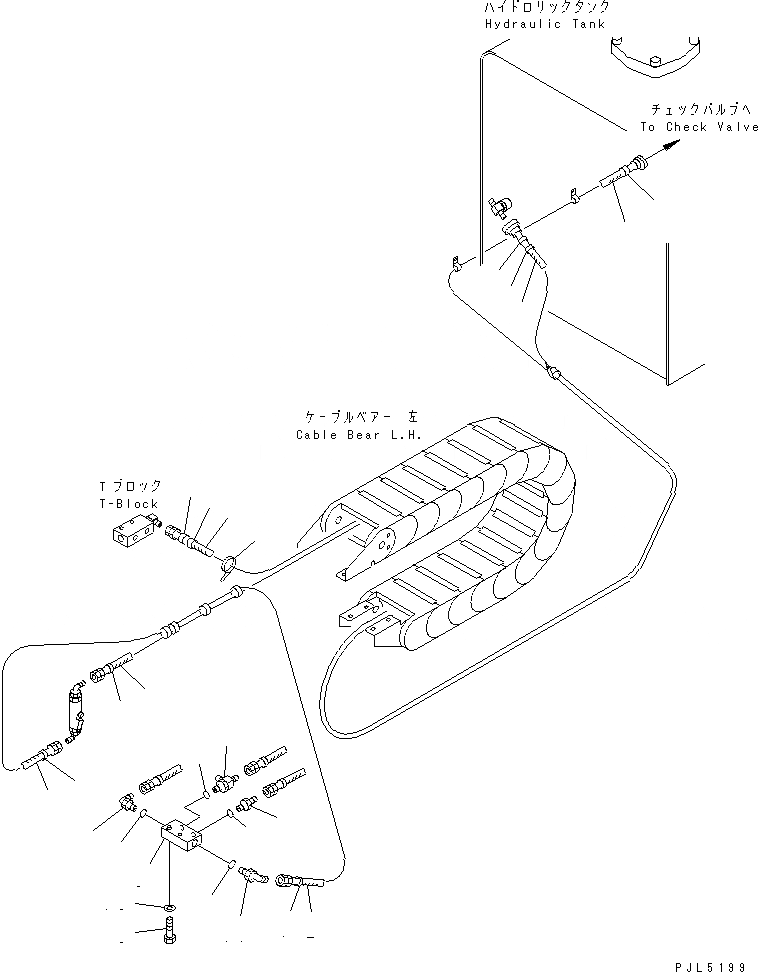 ハイドロリックタンク
Hydraulic Tank

チェックバルブへ
To Check Valve

ケーブルベアー 左
Cable Bear L.H.

Tブロック
T-Block

PJL5199