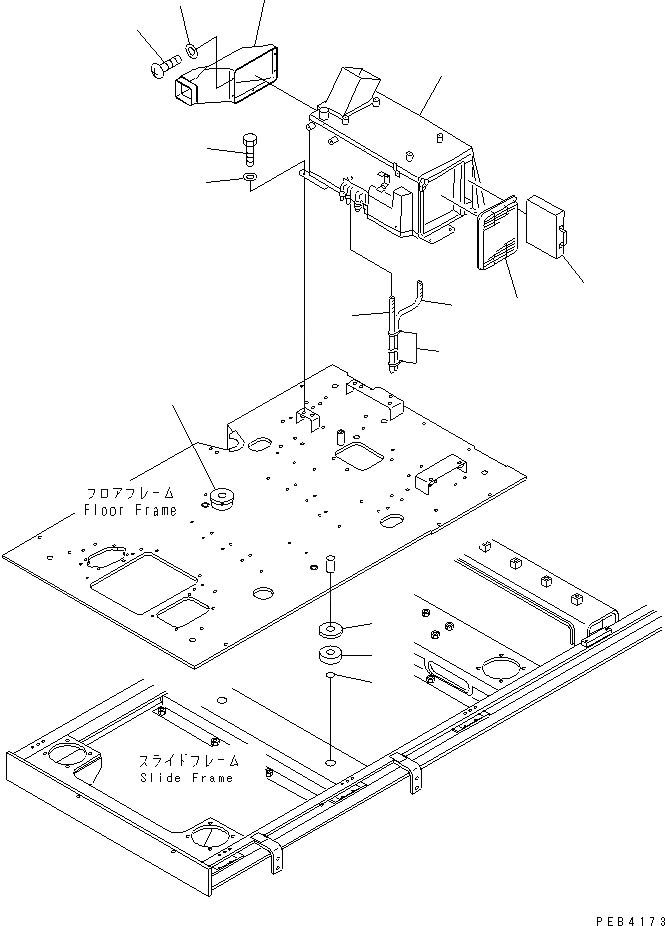 フロアフレーム
Floor Frame

スライドフレーム
Slide Frame

PEB4173